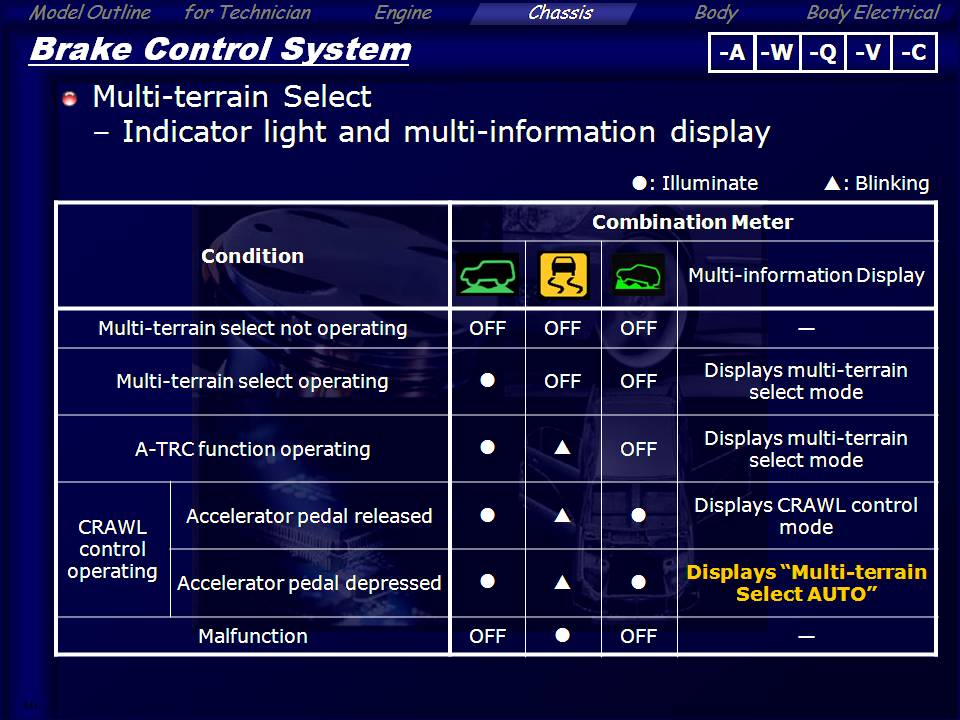 Model Outline for Technician Engine Chassis Body Body Electrical

Brake Control System

-A -W -Q -V -C

Multi-terrain Select
– Indicator light and multi-information display

●: Illuminate ▲: Blinking

| Condition | | Combination Meter | | | |
|---|---|---|---|---|---|
| | | | | | Multi-information Display |
| Multi-terrain select not operating | | OFF | OFF | OFF | — |
| Multi-terrain select operating | | ● | OFF | OFF | Displays multi-terrain select mode |
| A-TRC function operating | | ● | ▲ | OFF | Displays multi-terrain select mode |
| CRAWL control operating | Accelerator pedal released | ● | ▲ | ● | Displays CRAWL control mode |
| CRAWL control operating | Accelerator pedal depressed | ● | ▲ | ● | Displays “Multi-terrain Select AUTO” |
| Malfunction | | OFF | ● | OFF | — |