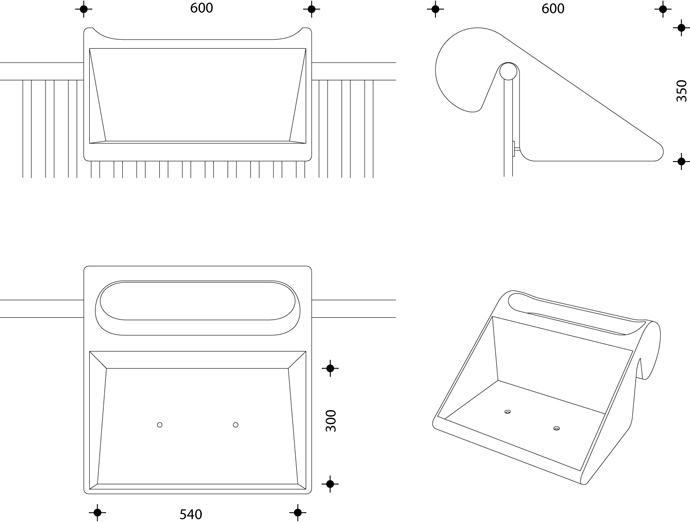 600

600

350

300

540