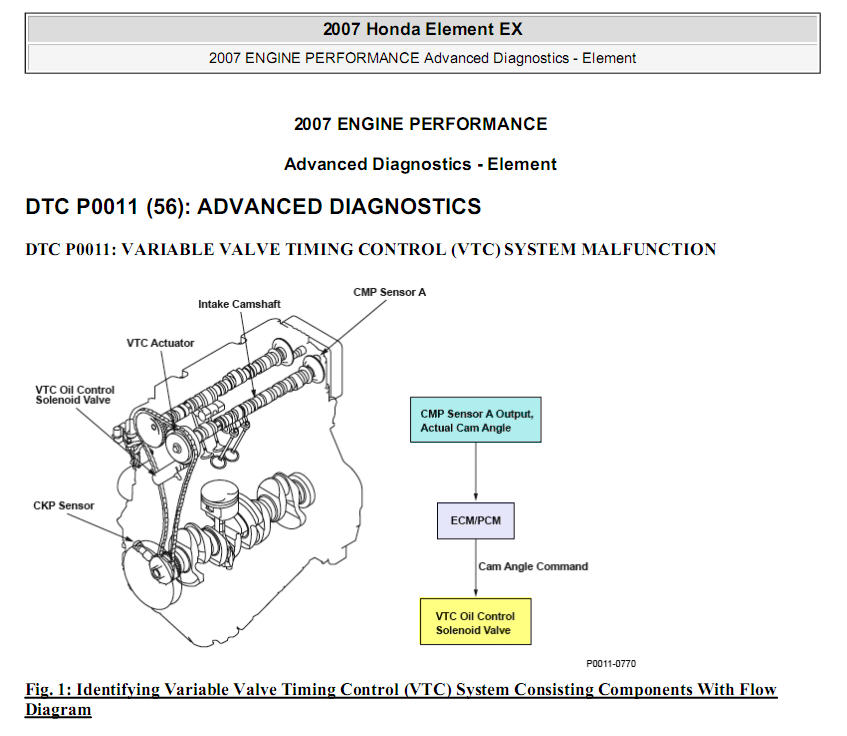 2007 Honda Element EX

2007 ENGINE PERFORMANCE Advanced Diagnostics - Element

2007 ENGINE PERFORMANCE

Advanced Diagnostics - Element

DTC P0011 (56): ADVANCED DIAGNOSTICS

DTC P0011: VARIABLE VALVE TIMING CONTROL (VTC) SYSTEM MALFUNCTION

CMP Sensor A

Intake Camshaft

VTC Actuator

VTC Oil Control Solenoid Valve

CKP Sensor

CMP Sensor A Output, Actual Cam Angle

ECM/PCM

Cam Angle Command

VTC Oil Control Solenoid Valve

P0011-0770

Fig. 1: Identifying Variable Valve Timing Control (VTC) System Consisting Components With Flow Diagram