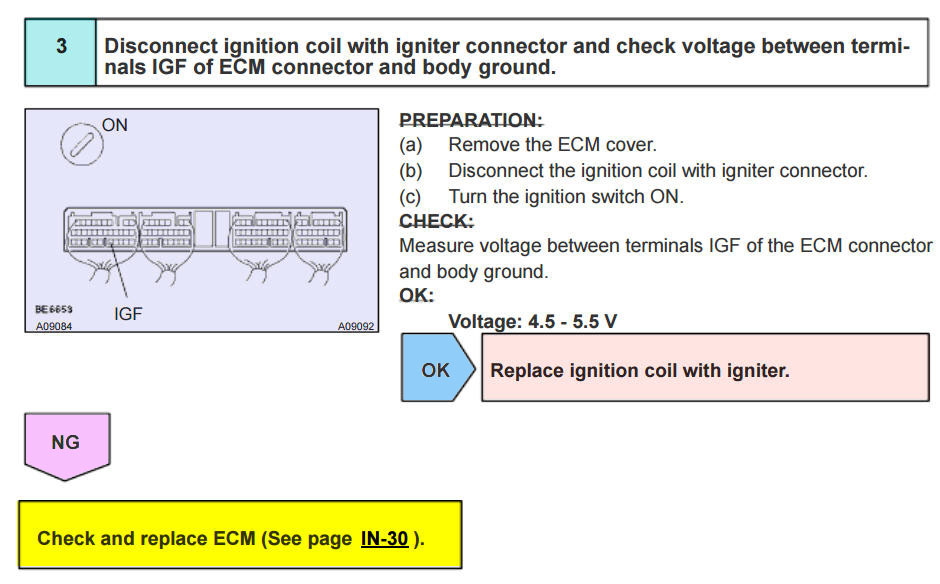 3 Disconnect ignition coil with igniter connector and check voltage between terminals IGF of ECM connector and body ground.

ON

IGF

BE6653
A09084

A09092

PREPARATION:
(a) Remove the ECM cover.
(b) Disconnect the ignition coil with igniter connector.
(c) Turn the ignition switch ON.
CHECK:
Measure voltage between terminals IGF of the ECM connector and body ground.
OK:
Voltage: 4.5 - 5.5 V

OK

Replace ignition coil with igniter.

NG

Check and replace ECM (See page IN-30 ).