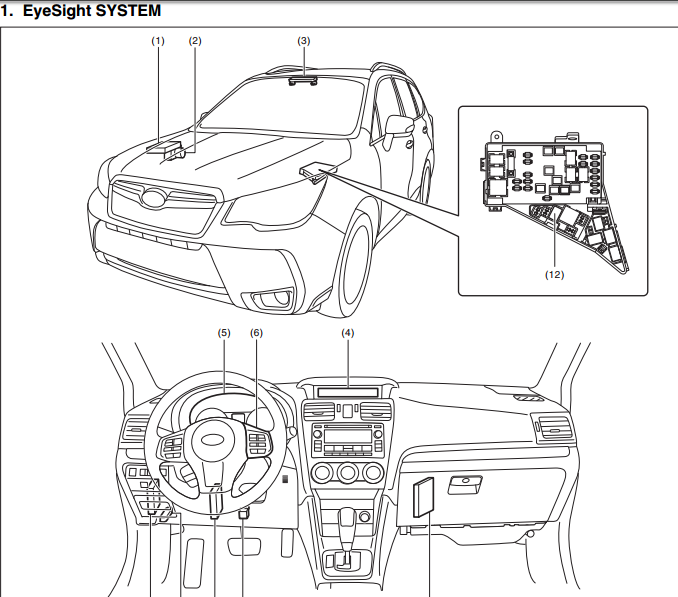 1. EyeSight SYSTEM

(1)
(2)
(3)
(12)
(5)
(6)
(4)