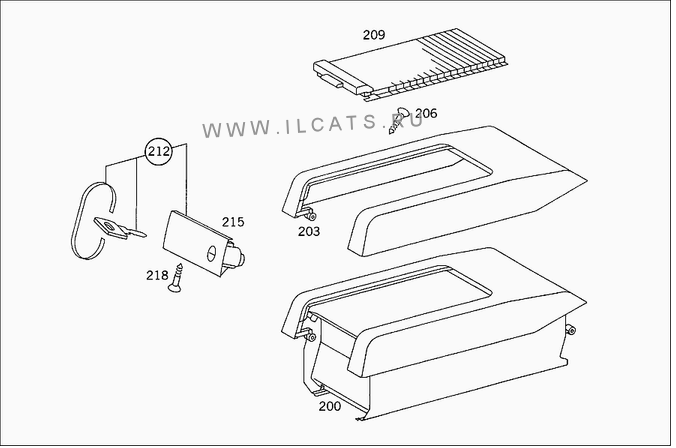 209
206
WWW.ILCATS.RU
212
215
203
218
200