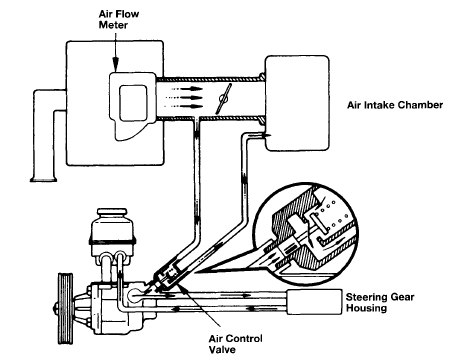 Air Flow Meter

Air Intake Chamber

Steering Gear Housing

Air Control Valve