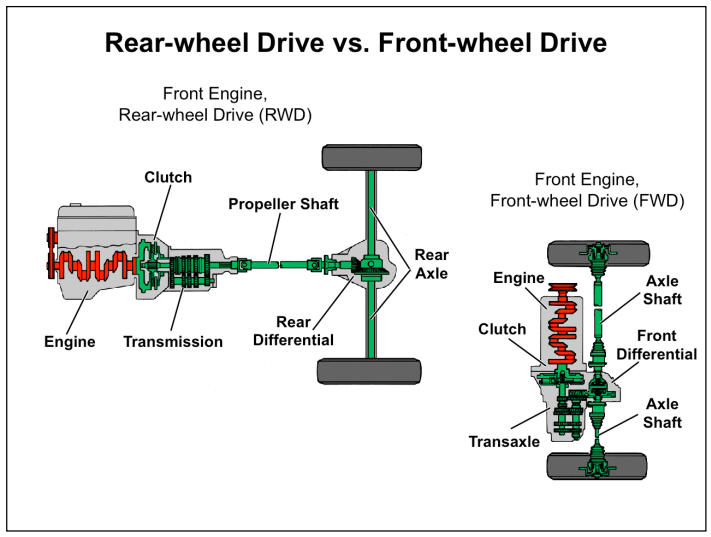 Rear-wheel Drive vs. Front-wheel Drive

Front Engine,
Rear-wheel Drive (RWD)

Clutch

Propeller Shaft

Rear
Axle

Engine

Transmission

Rear
Differential

Front Engine,
Front-wheel Drive (FWD)

Engine

Axle
Shaft

Clutch

Front
Differential

Axle
Shaft

Transaxle