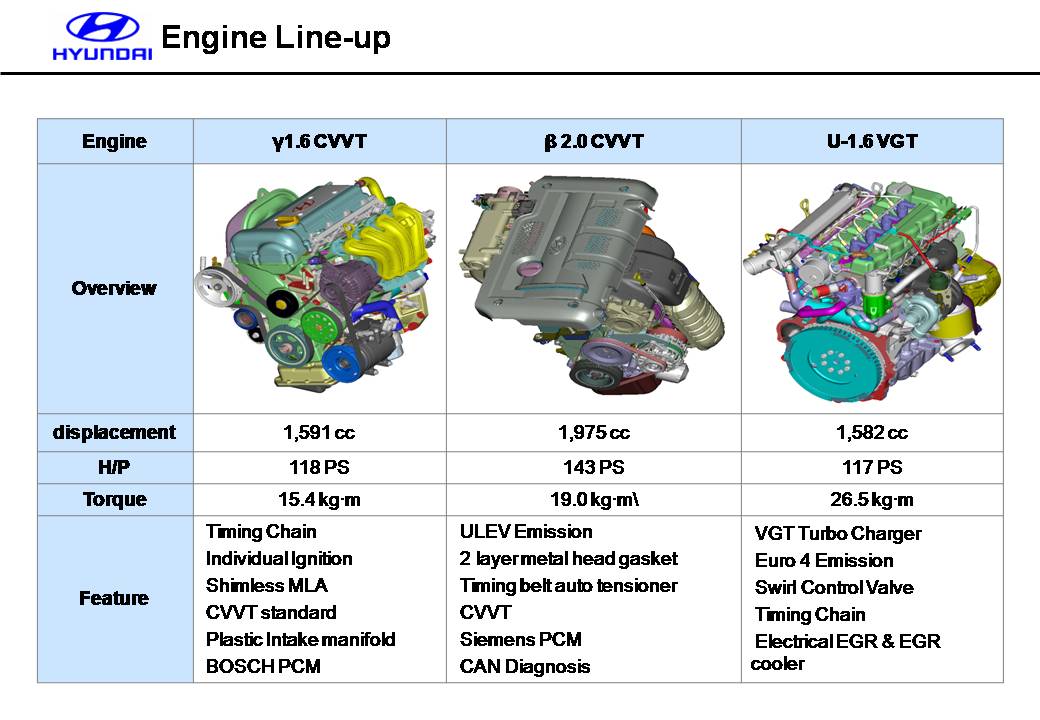 HYUNDAI Engine Line-up

| Engine | γ1.6 CVVT | β 2.0 CVVT | U-1.6 VGT |
|---|---|---|---|
| Overview | | | |
| displacement | 1,591 cc | 1,975 cc | 1,582 cc |
| H/P | 118 PS | 143 PS | 117 PS |
| Torque | 15.4 kg·m | 19.0 kg·m\ | 26.5 kg·m |
| Feature | Timing Chain<br>Individual Ignition<br>Shimless MLA<br>CVVT standard<br>Plastic Intake manifold<br>BOSCH PCM | ULEV Emission<br>2 layer metal head gasket<br>Timing belt auto tensioner<br>CVVT<br>Siemens PCM<br>CAN Diagnosis | VGT Turbo Charger<br>Euro 4 Emission<br>Swirl Control Valve<br>Timing Chain<br>Electrical EGR & EGR cooler |