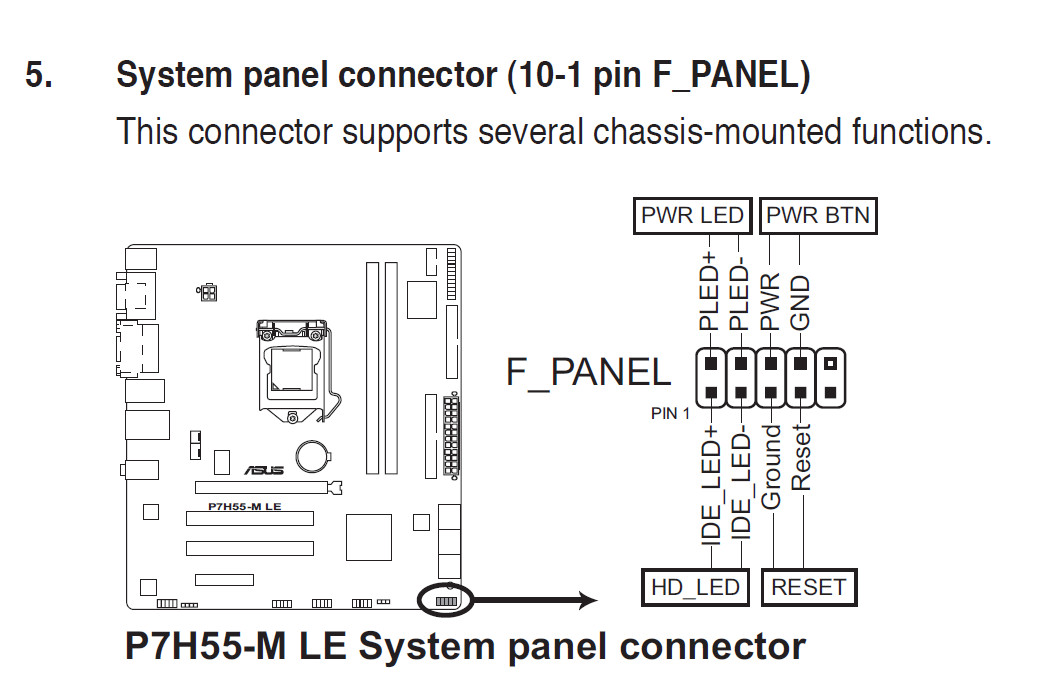 5. System panel connector (10-1 pin F_PANEL)

This connector supports several chassis-mounted functions.

ASUS

P7H55-M LE

PWR LED

PWR BTN

PLED+

PLED-

PWR

GND

F_PANEL

PIN 1

IDE_LED+

IDE_LED-

Ground

Reset

HD_LED

RESET

P7H55-M LE System panel connector