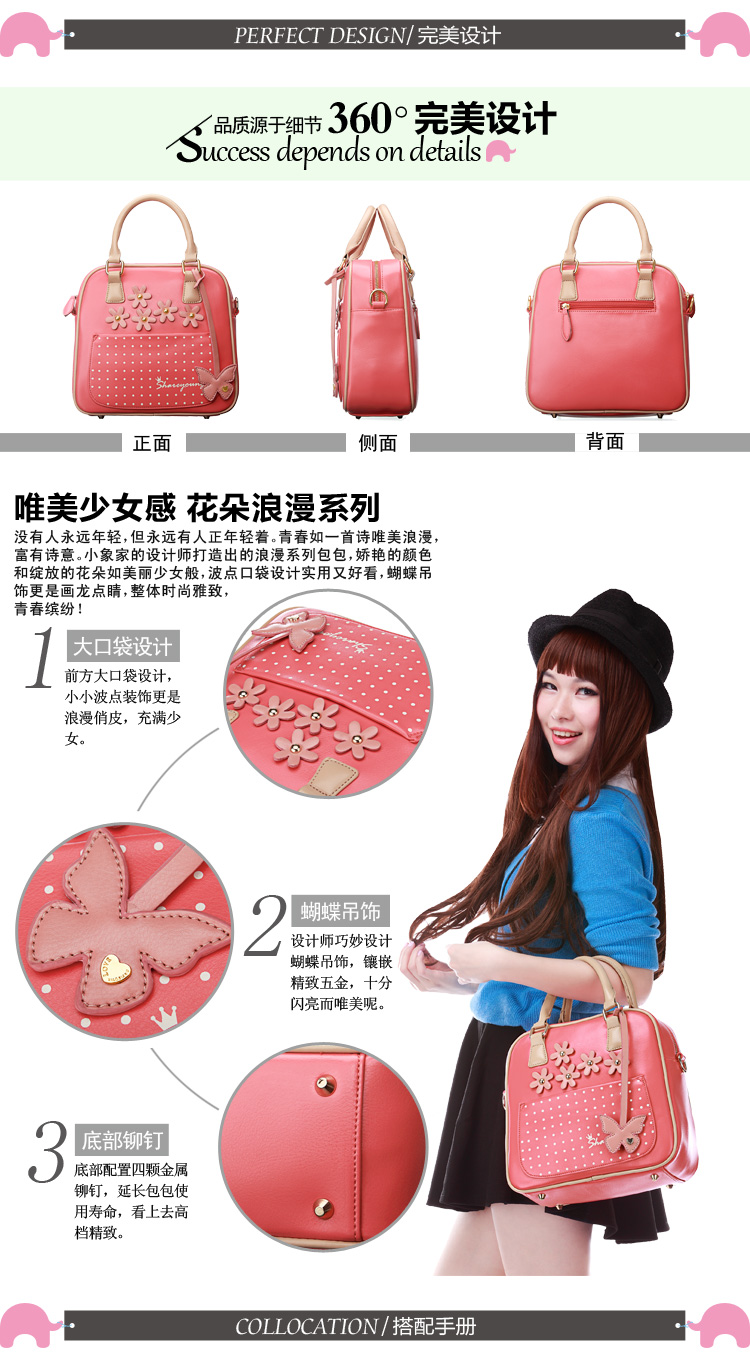 PERFECT DESIGN/完美设计

品质源于细节 360° 完美设计
Success depends on details

正面 侧面 背面

唯美少女感 花朵浪漫系列

没有人永远年轻，但永远有人正年轻着。青春如一首诗唯美浪漫，富有诗意。小象家的设计师打造出的浪漫系列包包，娇艳的颜色和绽放的花朵如美丽少女般，波点口袋设计实用又好看，蝴蝶吊饰更是画龙点睛，整体时尚雅致，青春缤纷！

1 大口袋设计
前方大口袋设计，小小波点装饰更是浪漫俏皮，充满少女。

2 蝴蝶吊饰
设计师巧妙设计蝴蝶吊饰，镶嵌精致五金，十分闪亮而唯美呢。

3 底部铆钉
底部配置四颗金属铆钉，延长包包使用寿命，看上去高档精致。

COLLOCATION/搭配手册