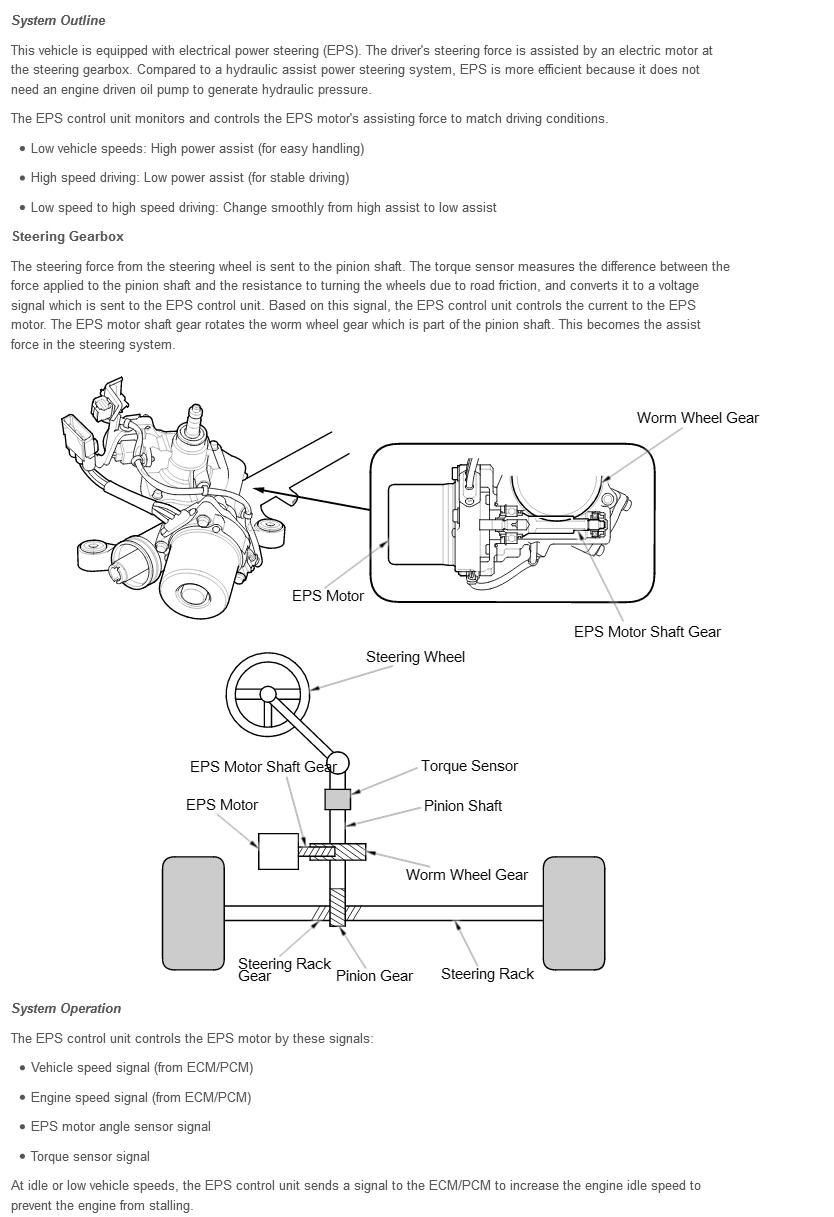 System Outline

This vehicle is equipped with electrical power steering (EPS). The driver's steering force is assisted by an electric motor at the steering gearbox. Compared to a hydraulic assist power steering system, EPS is more efficient because it does not need an engine driven oil pump to generate hydraulic pressure.

The EPS control unit monitors and controls the EPS motor's assisting force to match driving conditions.

• Low vehicle speeds: High power assist (for easy handling)

• High speed driving: Low power assist (for stable driving)

• Low speed to high speed driving: Change smoothly from high assist to low assist

Steering Gearbox

The steering force from the steering wheel is sent to the pinion shaft. The torque sensor measures the difference between the force applied to the pinion shaft and the resistance to turning the wheels due to road friction, and converts it to a voltage signal which is sent to the EPS control unit. Based on this signal, the EPS control unit controls the current to the EPS motor. The EPS motor shaft gear rotates the worm wheel gear which is part of the pinion shaft. This becomes the assist force in the steering system.

Worm Wheel Gear
EPS Motor
EPS Motor Shaft Gear

Steering Wheel
EPS Motor Shaft Gear
Torque Sensor
EPS Motor
Pinion Shaft
Worm Wheel Gear
Steering Rack Gear
Pinion Gear
Steering Rack

System Operation

The EPS control unit controls the EPS motor by these signals:

• Vehicle speed signal (from ECM/PCM)

• Engine speed signal (from ECM/PCM)

• EPS motor angle sensor signal

• Torque sensor signal

At idle or low vehicle speeds, the EPS control unit sends a signal to the ECM/PCM to increase the engine idle speed to prevent the engine from stalling.