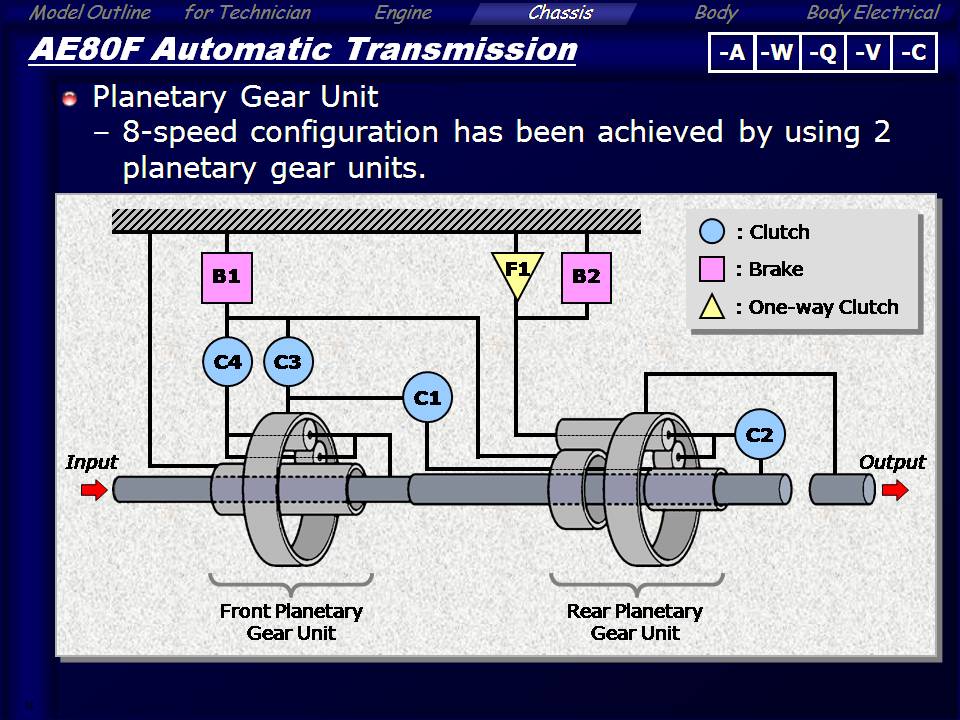 Model Outline for Technician Engine Chassis Body Body Electrical

AE80F Automatic Transmission

-A -W -Q -V -C

Planetary Gear Unit
– 8-speed configuration has been achieved by using 2 planetary gear units.

: Clutch
: Brake
: One-way Clutch

B1
F1
B2
C4
C3
C1
C2
Input
Output

Front Planetary Gear Unit

Rear Planetary Gear Unit