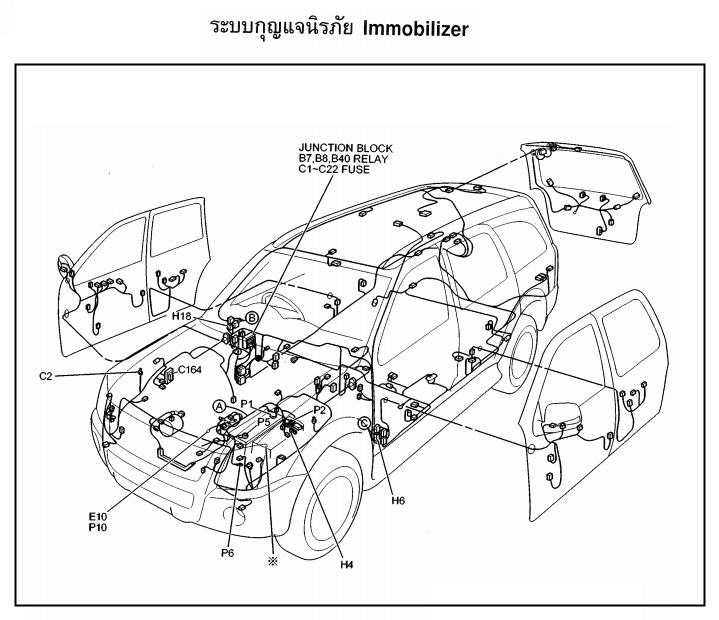 ระบบกุญแจนิรภัย Immobilizer

JUNCTION BLOCK
B7,B8,B40 RELAY
C1~C22 FUSE

H18
B
C2
C164
A
P1
P5
P2
C
E10
P10
P6
※
H4
H6