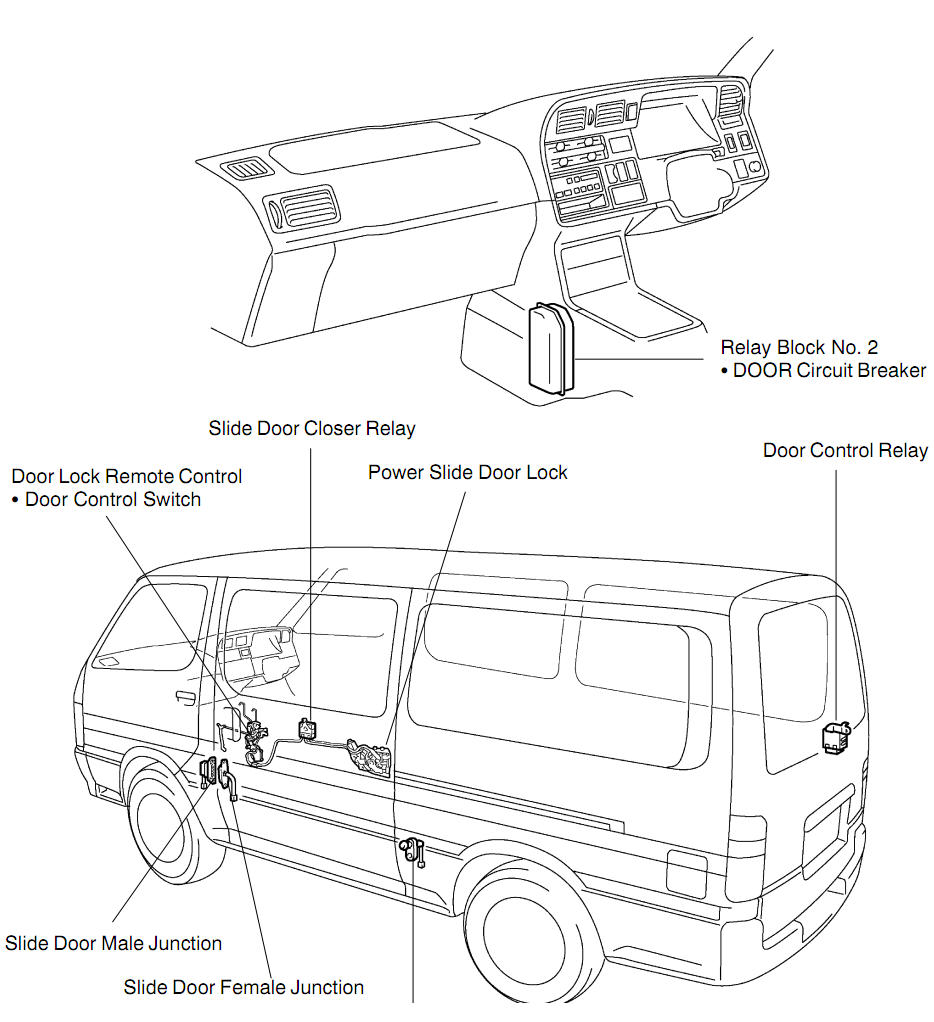 Relay Block No. 2
• DOOR Circuit Breaker

Slide Door Closer Relay

Door Lock Remote Control
• Door Control Switch

Power Slide Door Lock

Door Control Relay

Slide Door Male Junction

Slide Door Female Junction