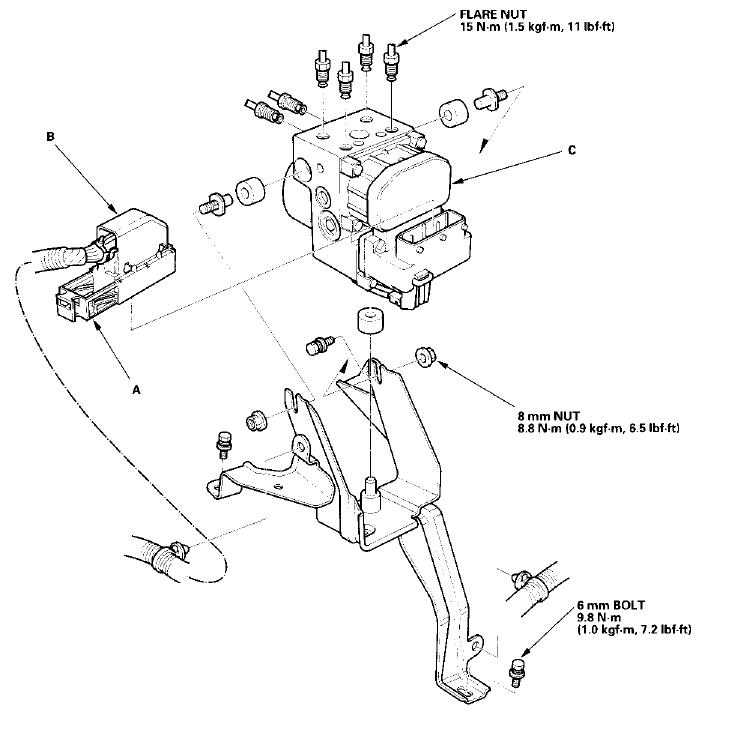 FLARE NUT
15 N·m (1.5 kgf·m, 11 lbf·ft)

B

C

A

8 mm NUT
8.8 N·m (0.9 kgf·m, 6.5 lbf·ft)

6 mm BOLT
9.8 N·m
(1.0 kgf·m, 7.2 lbf·ft)