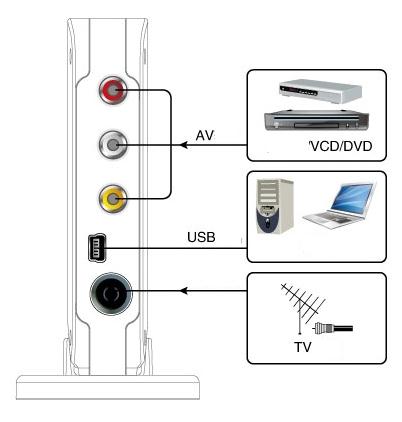 AV

'VCD/DVD

USB

TV