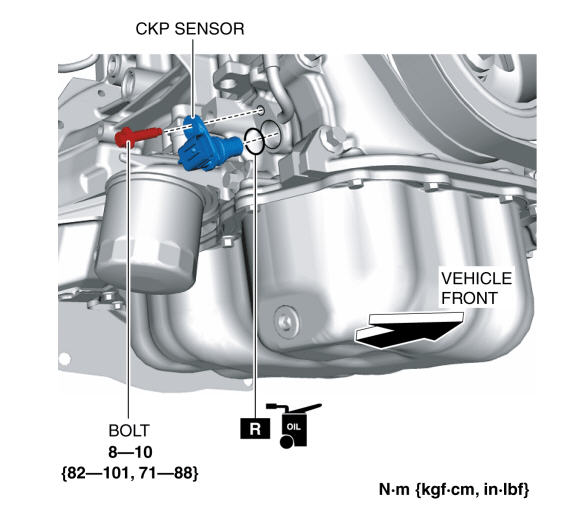 CKP SENSOR

VEHICLE FRONT

BOLT
8—10
{82—101, 71—88}

R

OIL

N·m {kgf·cm, in·lbf}