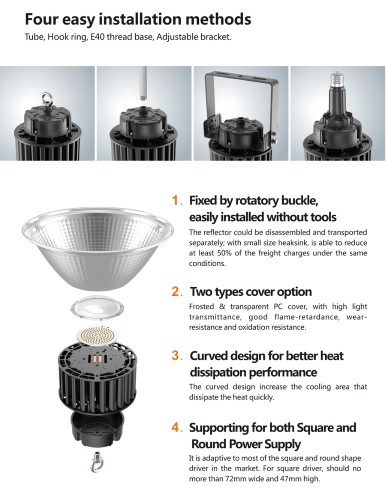 Four easy installation methods
Tube, Hook ring, E40 thread base, Adjustable bracket.

1. Fixed by rotatory buckle, easily installed without tools
The reflector could be disassembled and transported separately; with small size heaksink, is able to reduce at least 50% of the freight charges under the same conditions.

2. Two types cover option
Frosted & transparent PC cover, with high light transmittance, good flame-retardance, wear-resistance and oxidation resistance.

3. Curved design for better heat dissipation performance
The curved design increase the cooling area that dissipate the heat quickly.

4. Supporting for both Square and Round Power Supply
It is adaptive to most of the square and round shape driver in the market. For square driver, should no more than 72mm wide and 47mm high.