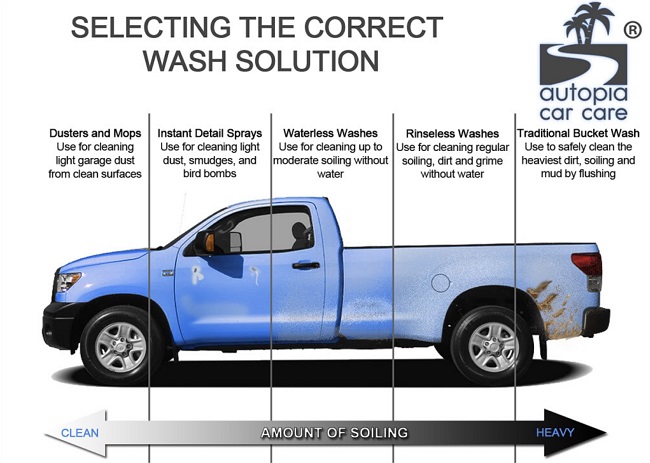 SELECTING THE CORRECT WASH SOLUTION

®
autopia car care

Dusters and Mops
Use for cleaning light garage dust from clean surfaces

Instant Detail Sprays
Use for cleaning light dust, smudges, and bird bombs

Waterless Washes
Use for cleaning up to moderate soiling without water

Rinseless Washes
Use for cleaning regular soiling, dirt and grime without water

Traditional Bucket Wash
Use to safely clean the heaviest dirt, soiling and mud by flushing

CLEAN
AMOUNT OF SOILING
HEAVY