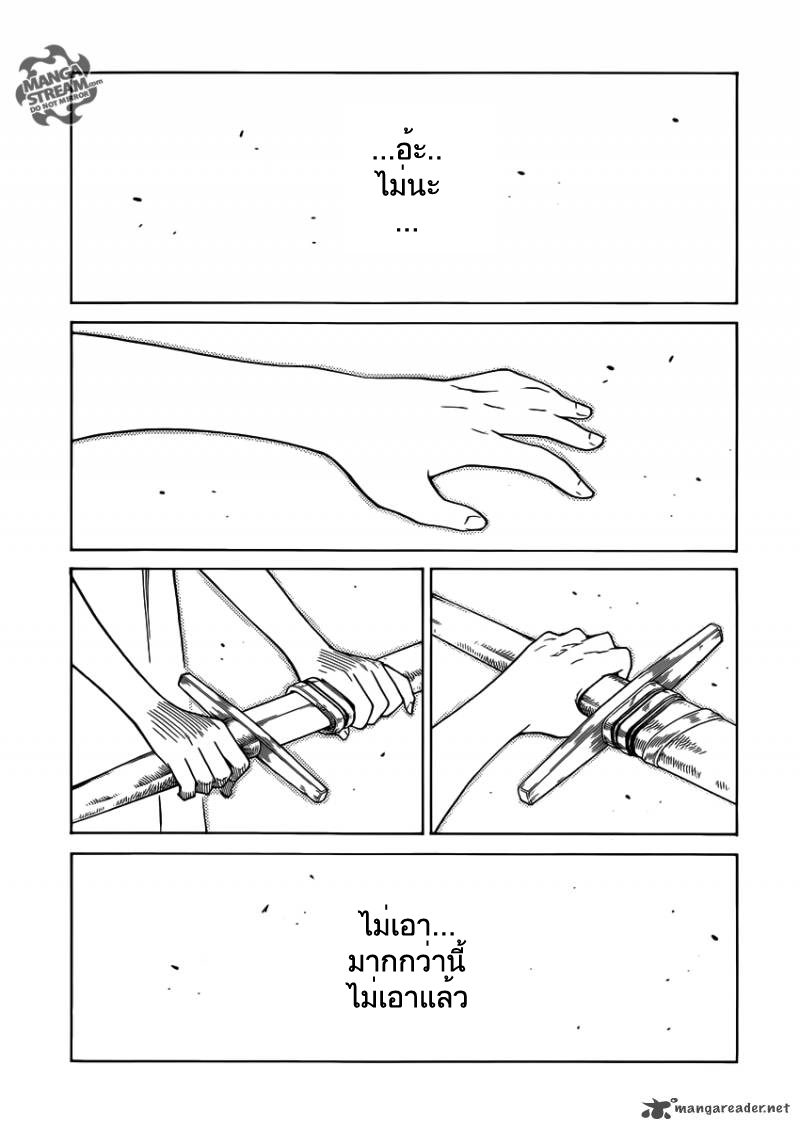 MANGA STREAM.com DO NOT MIRROR

...อ้ะ..
ไม่นะ
...

ไม่เอา...
มากกว่านี้
ไม่เอาแล้ว

mangareader.net