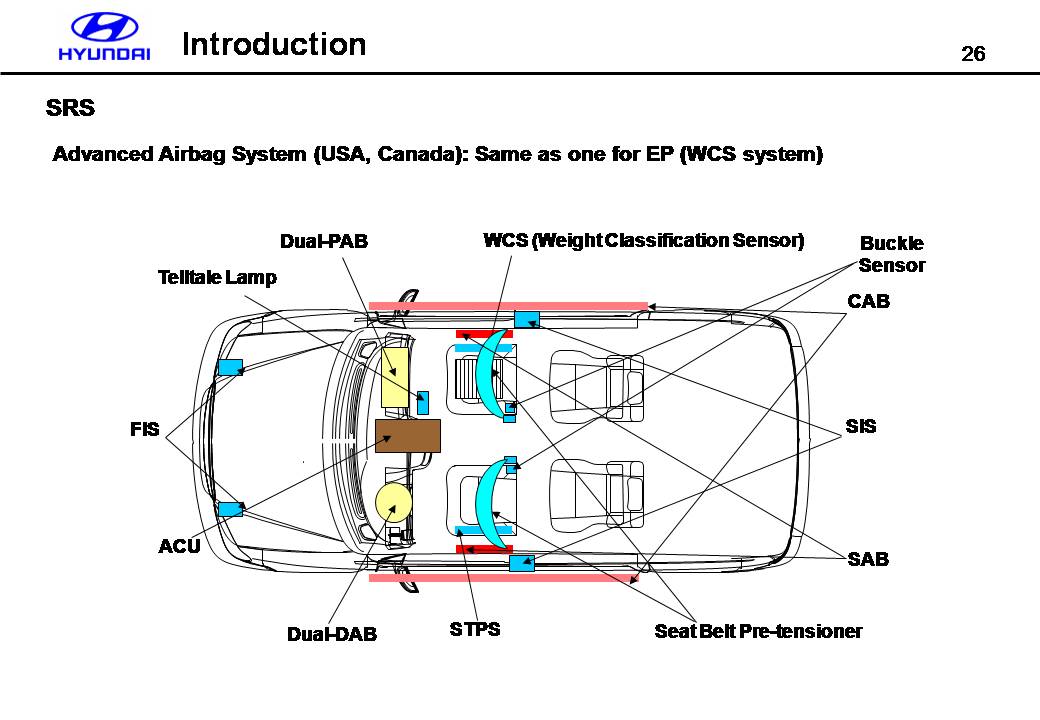 HYUNDAI Introduction 26

SRS

Advanced Airbag System (USA, Canada): Same as one for EP (WCS system)

Dual-PAB

WCS (Weight Classification Sensor)

Buckle Sensor

Telltale Lamp

CAB

FIS

SIS

ACU

SAB

Dual-DAB

STPS

Seat Belt Pre-tensioner