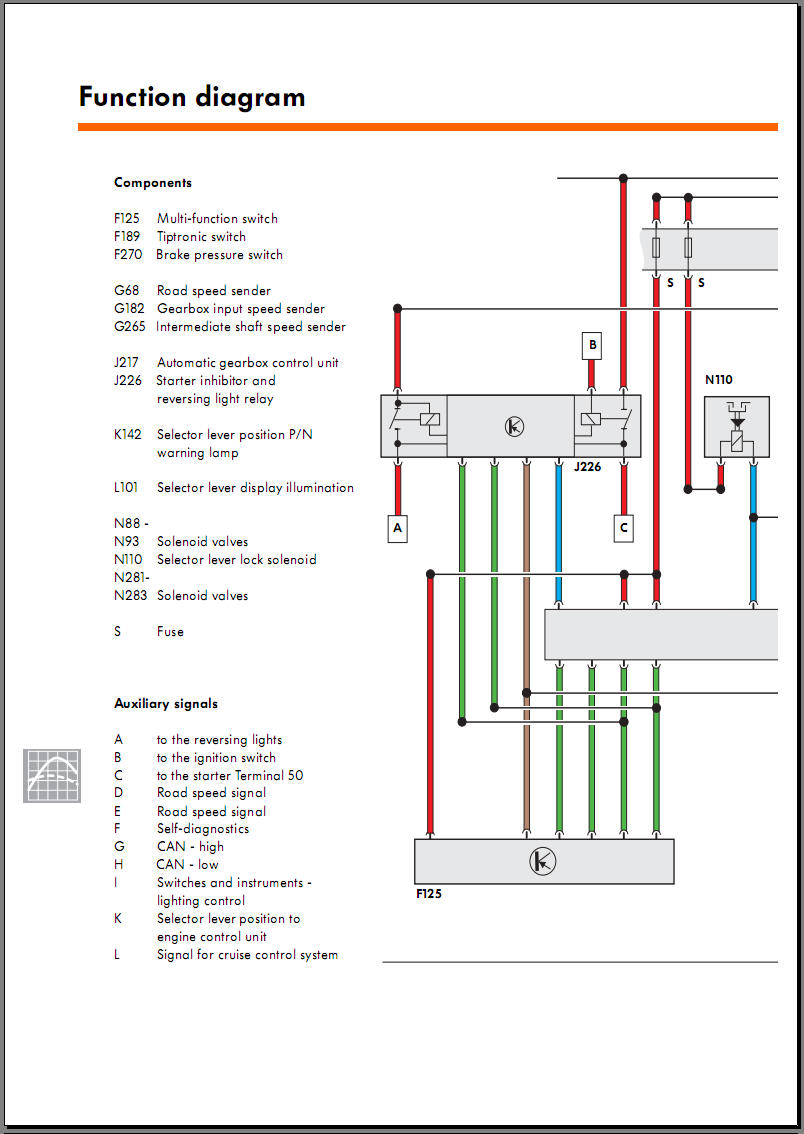 Function diagram

Components

F125 Multi-function switch
F189 Tiptronic switch
F270 Brake pressure switch

G68 Road speed sender
G182 Gearbox input speed sender
G265 Intermediate shaft speed sender

J217 Automatic gearbox control unit
J226 Starter inhibitor and reversing light relay

K142 Selector lever position P/N warning lamp

L101 Selector lever display illumination

N88 - N93 Solenoid valves
N110 Selector lever lock solenoid
N281- N283 Solenoid valves

S Fuse

Auxiliary signals

A to the reversing lights
B to the ignition switch
C to the starter Terminal 50
D Road speed signal
E Road speed signal
F Self-diagnostics
G CAN - high
H CAN - low
I Switches and instruments - lighting control
K Selector lever position to engine control unit
L Signal for cruise control system

S S
B
N110
J226
A
C
F125