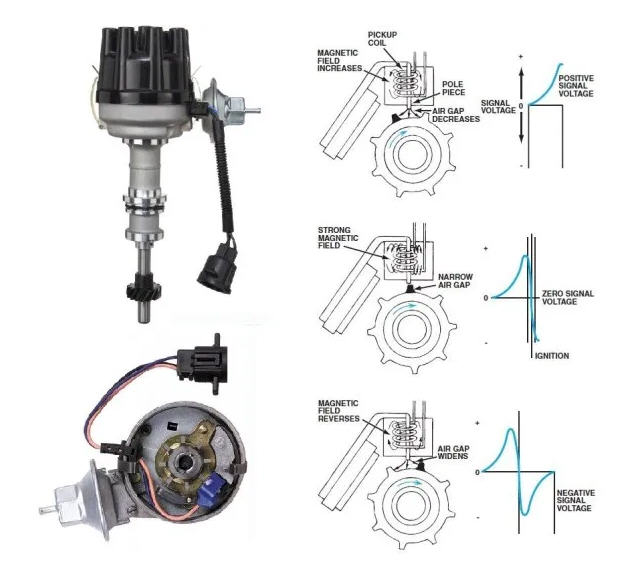 PICKUP COIL

MAGNETIC FIELD INCREASES

POLE PIECE

AIR GAP DECREASES

+

SIGNAL VOLTAGE

0

-

POSITIVE SIGNAL VOLTAGE

STRONG MAGNETIC FIELD

NARROW AIR GAP

+

0

-

ZERO SIGNAL VOLTAGE

IGNITION

MAGNETIC FIELD REVERSES

AIR GAP WIDENS

+

0

-

NEGATIVE SIGNAL VOLTAGE