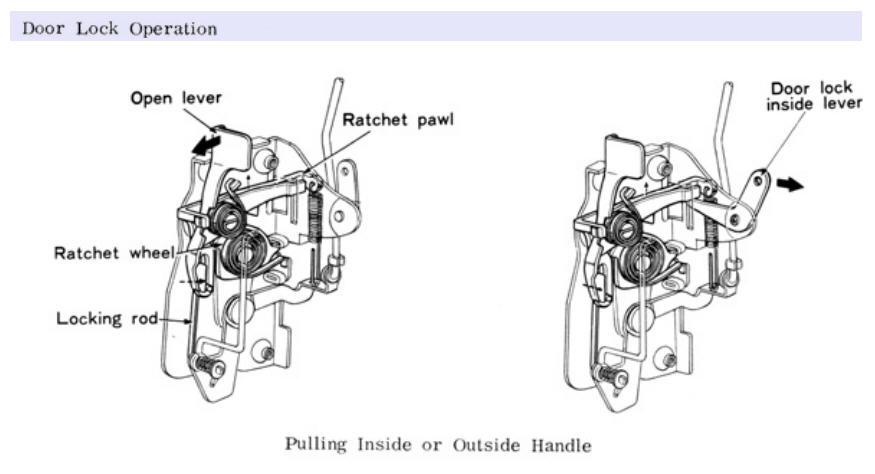 Door Lock Operation

Open lever
Ratchet pawl
Ratchet wheel
Locking rod

Door lock
inside lever

Pulling Inside or Outside Handle