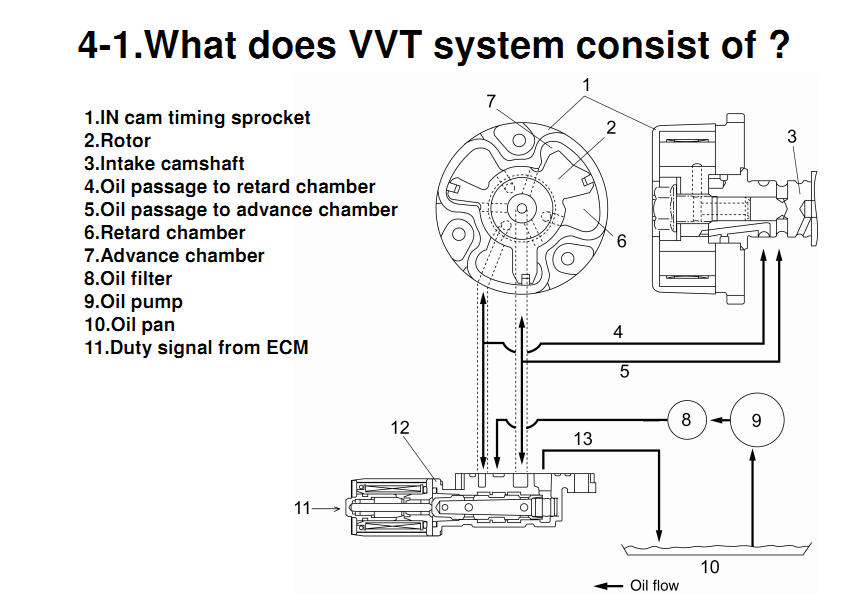 4-1.What does VVT system consist of ?

1.IN cam timing sprocket
2.Rotor
3.Intake camshaft
4.Oil passage to retard chamber
5.Oil passage to advance chamber
6.Retard chamber
7.Advance chamber
8.Oil filter
9.Oil pump
10.Oil pan
11.Duty signal from ECM

1
7
2
3
6
4
5
8
9
12
13
11
10
Oil flow