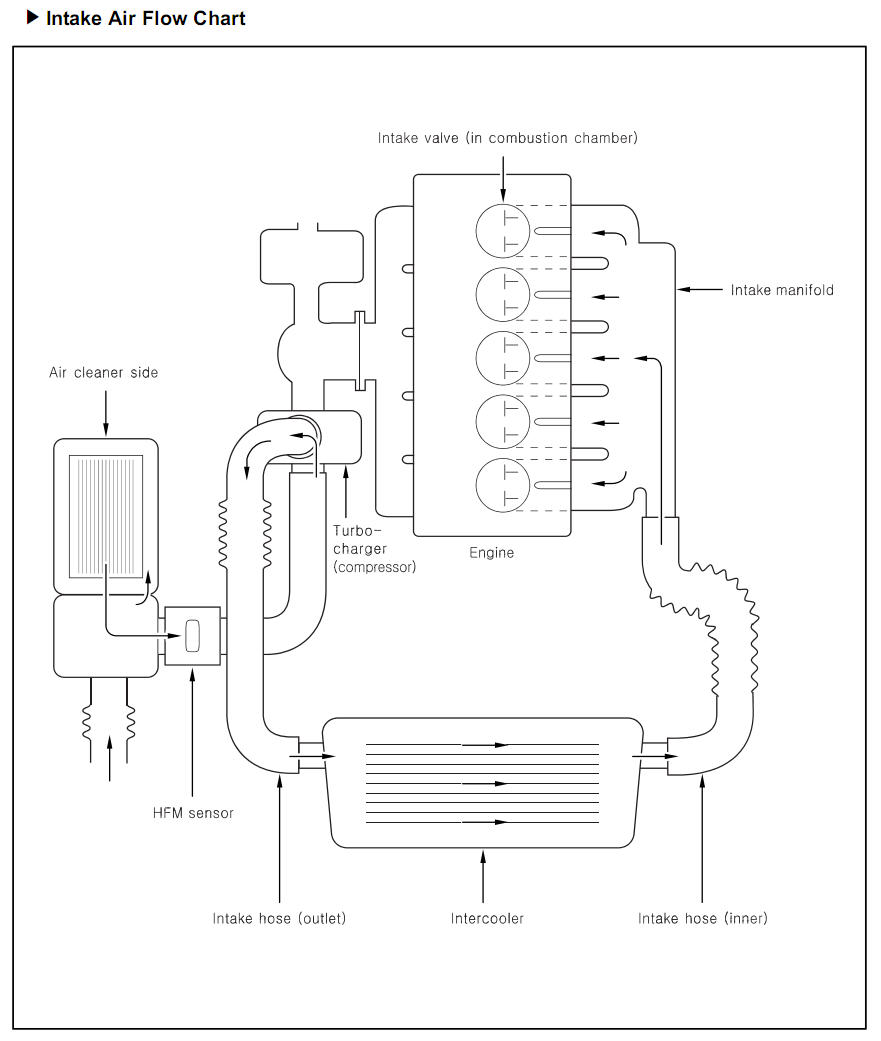 ▶ Intake Air Flow Chart

Intake valve (in combustion chamber)

Intake manifold

Air cleaner side

Turbo-charger (compressor)

Engine

HFM sensor

Intake hose (outlet)

Intercooler

Intake hose (inner)