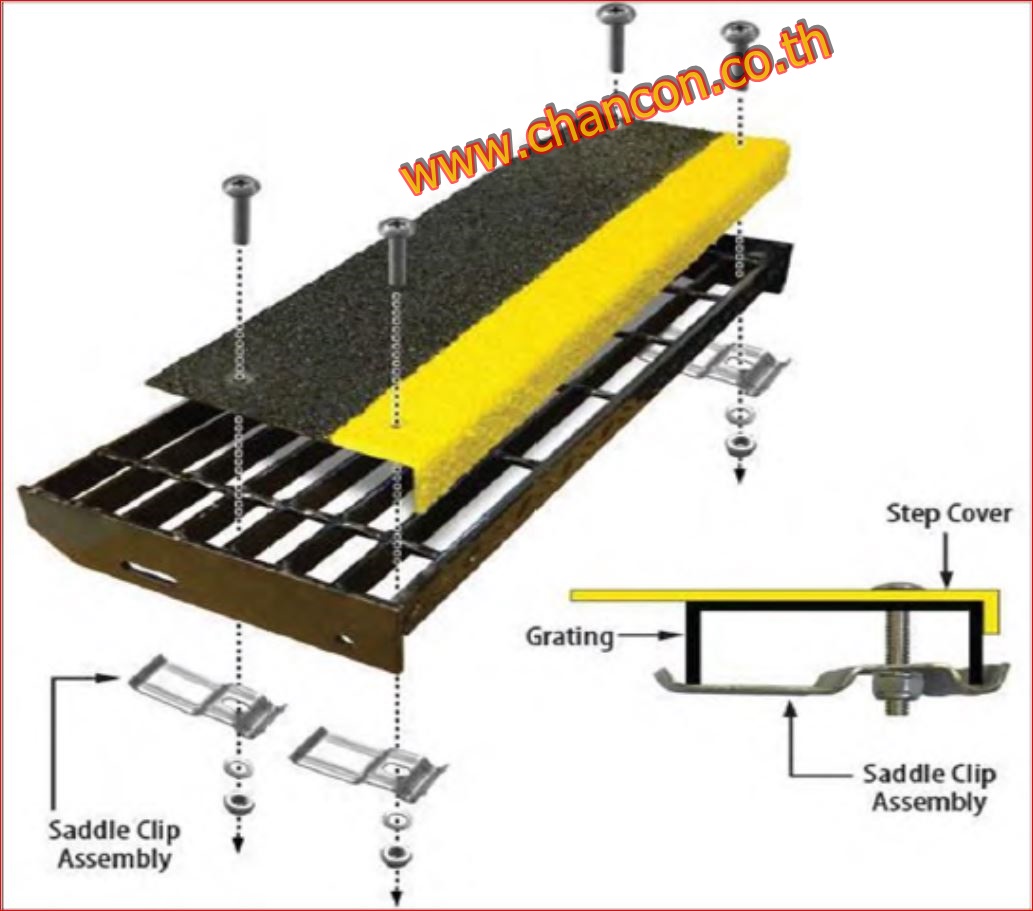 www.chancon.co.th

Step Cover

Grating

Saddle Clip Assembly

Saddle Clip Assembly