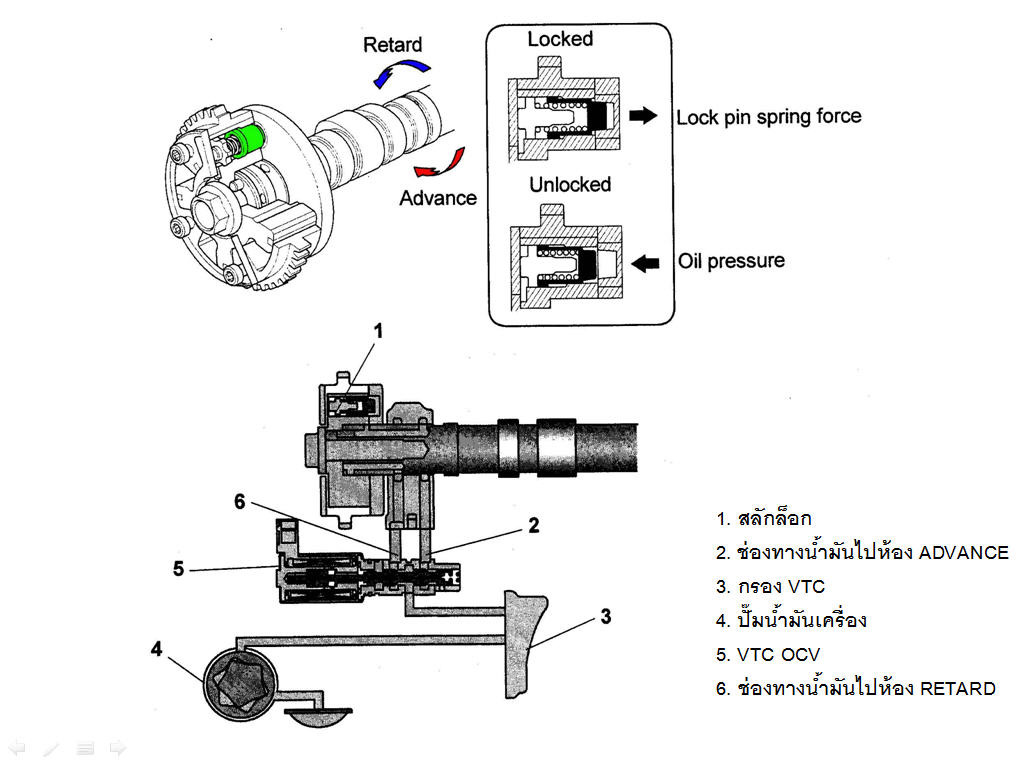 Retard

Advance

Locked

Lock pin spring force

Unlocked

Oil pressure

1

6

2

5

3

4

1. สลักล็อก
2. ช่องทางน้ำมันไปห้อง ADVANCE
3. กรอง VTC
4. ปั๊มน้ำมันเครื่อง
5. VTC OCV
6. ช่องทางน้ำมันไปห้อง RETARD