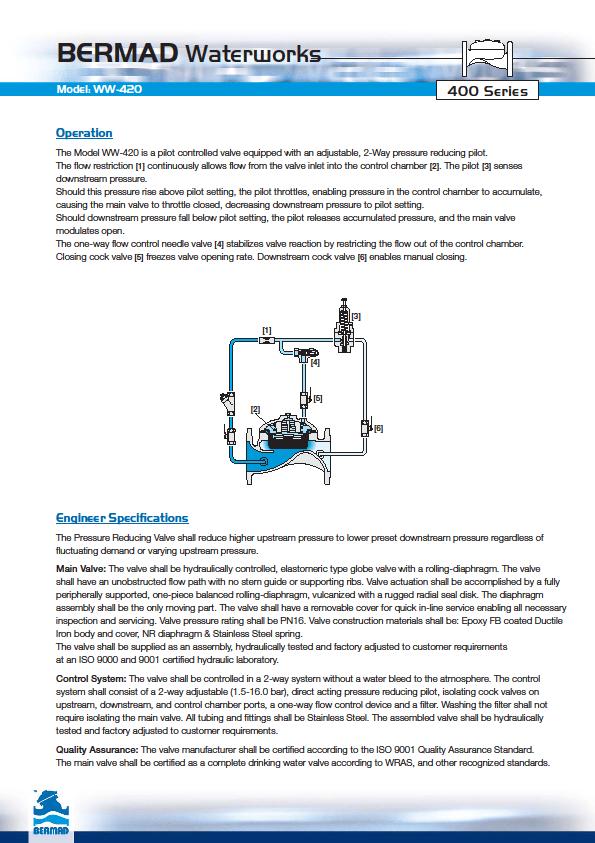 BERMAD Waterworks

Model: WW-420

400 Series

Operation

The Model WW-420 is a pilot controlled valve equipped with an adjustable, 2-Way pressure reducing pilot.
The flow restriction [1] continuously allows flow from the valve inlet into the control chamber [2]. The pilot [3] senses downstream pressure.
Should this pressure rise above pilot setting, the pilot throttles, enabling pressure in the control chamber to accumulate, causing the main valve to throttle closed, decreasing downstream pressure to pilot setting.
Should downstream pressure fall below pilot setting, the pilot releases accumulated pressure, and the main valve modulates open.
The one-way flow control needle valve [4] stabilizes valve reaction by restricting the flow out of the control chamber.
Closing cock valve [5] freezes valve opening rate. Downstream cock valve [6] enables manual closing.

[1]
[3]
[4]
[5]
[2]
[6]

Engineer Specifications

The Pressure Reducing Valve shall reduce higher upstream pressure to lower preset downstream pressure regardless of fluctuating demand or varying upstream pressure.

Main Valve: The valve shall be hydraulically controlled, elastomeric type globe valve with a rolling-diaphragm. The valve shall have an unobstructed flow path with no stem guide or supporting ribs. Valve actuation shall be accomplished by a fully peripherally supported, one-piece balanced rolling-diaphragm, vulcanized with a rugged radial seal disk. The diaphragm assembly shall be the only moving part. The valve shall have a removable cover for quick in-line service enabling all necessary inspection and servicing. Valve pressure rating shall be PN16. Valve construction materials shall be: Epoxy FB coated Ductile Iron body and cover, NR diaphragm & Stainless Steel spring.
The valve shall be supplied as an assembly, hydraulically tested and factory adjusted to customer requirements at an ISO 9000 and 9001 certified hydraulic laboratory.

Control System: The valve shall be controlled in a 2-way system without a water bleed to the atmosphere. The control system shall consist of a 2-way adjustable (1.5-16.0 bar), direct acting pressure reducing pilot, isolating cock valves on upstream, downstream, and control chamber ports, a one-way flow control device and a filter. Washing the filter shall not require isolating the main valve. All tubing and fittings shall be Stainless Steel. The assembled valve shall be hydraulically tested and factory adjusted to customer requirements.

Quality Assurance: The valve manufacturer shall be certified according to the ISO 9001 Quality Assurance Standard.
The main valve shall be certified as a complete drinking water valve according to WRAS, and other recognized standards.

BERMAD