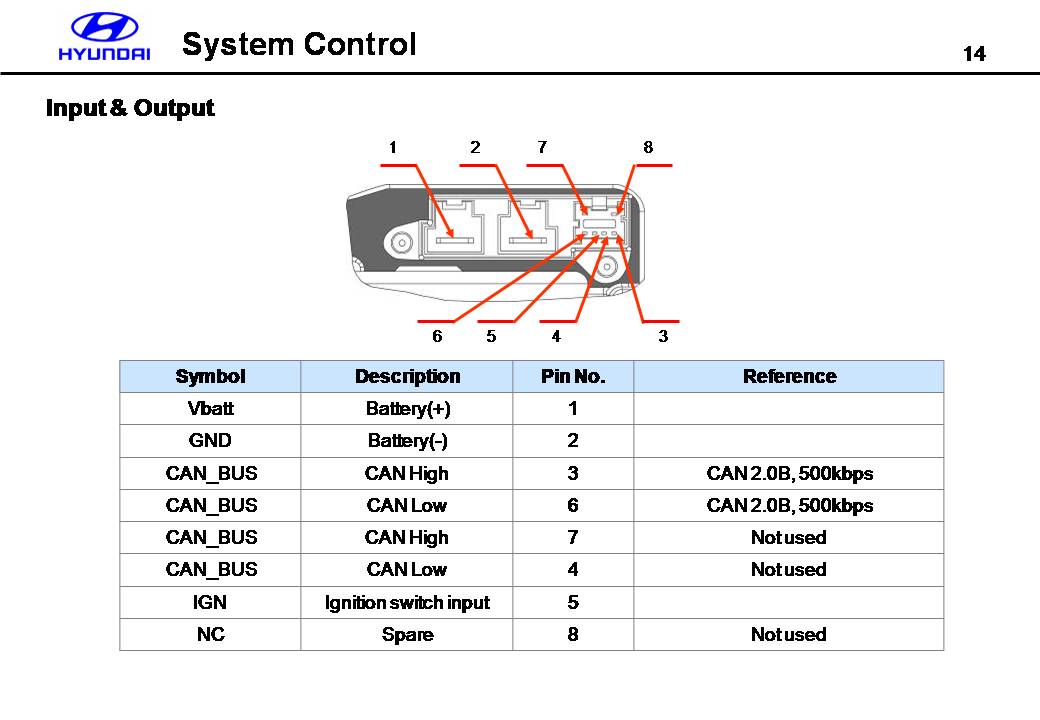 HYUNDAI System Control

14

Input & Output

1 2 7 8

6 5 4 3

| Symbol | Description | Pin No. | Reference |
|---|---|---|---|
| Vbatt | Battery(+) | 1 | |
| GND | Battery(-) | 2 | |
| CAN_BUS | CAN High | 3 | CAN 2.0B, 500kbps |
| CAN_BUS | CAN Low | 6 | CAN 2.0B, 500kbps |
| CAN_BUS | CAN High | 7 | Not used |
| CAN_BUS | CAN Low | 4 | Not used |
| IGN | Ignition switch input | 5 | |
| NC | Spare | 8 | Not used |