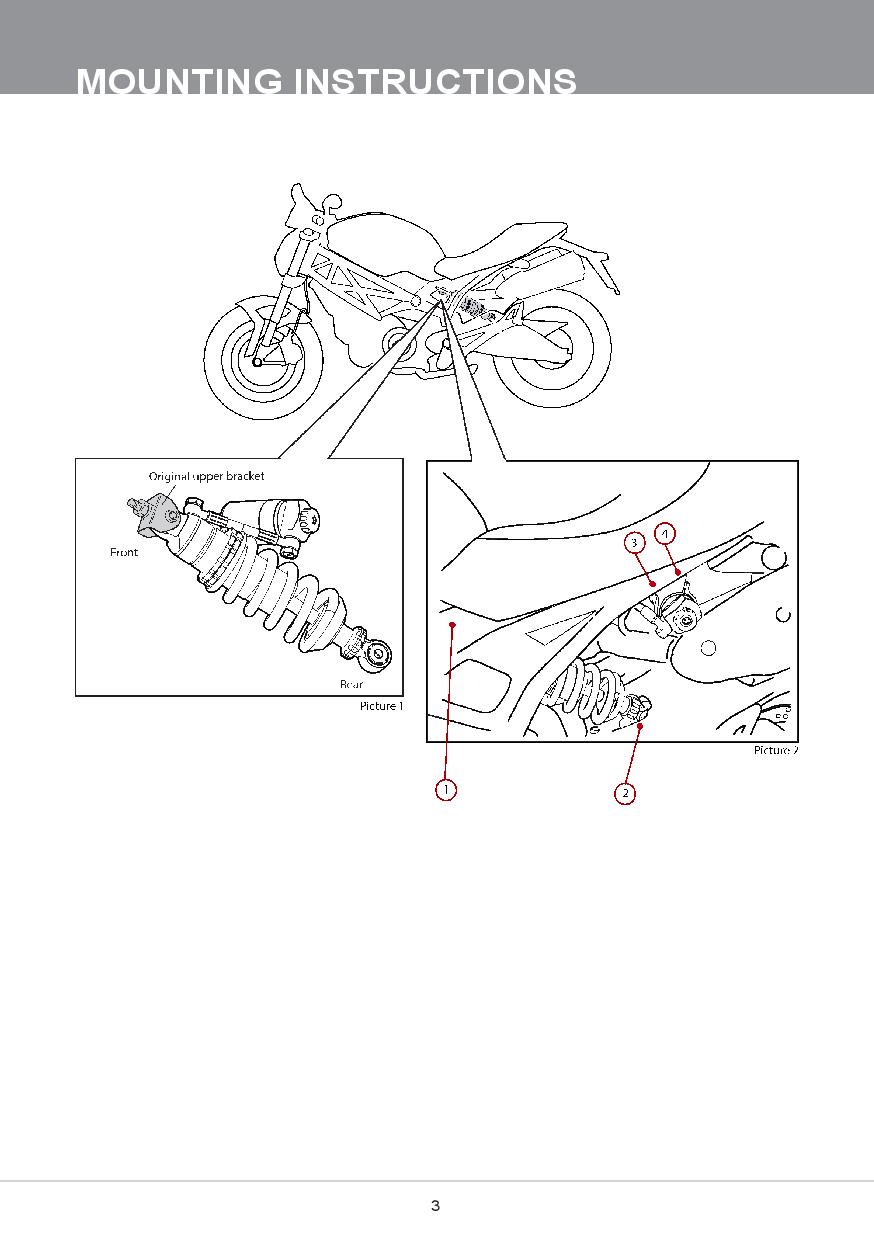 MOUNTING INSTRUCTIONS

Original upper bracket

Front

Rear

Picture 1

3

4

1

2

Picture 2

3