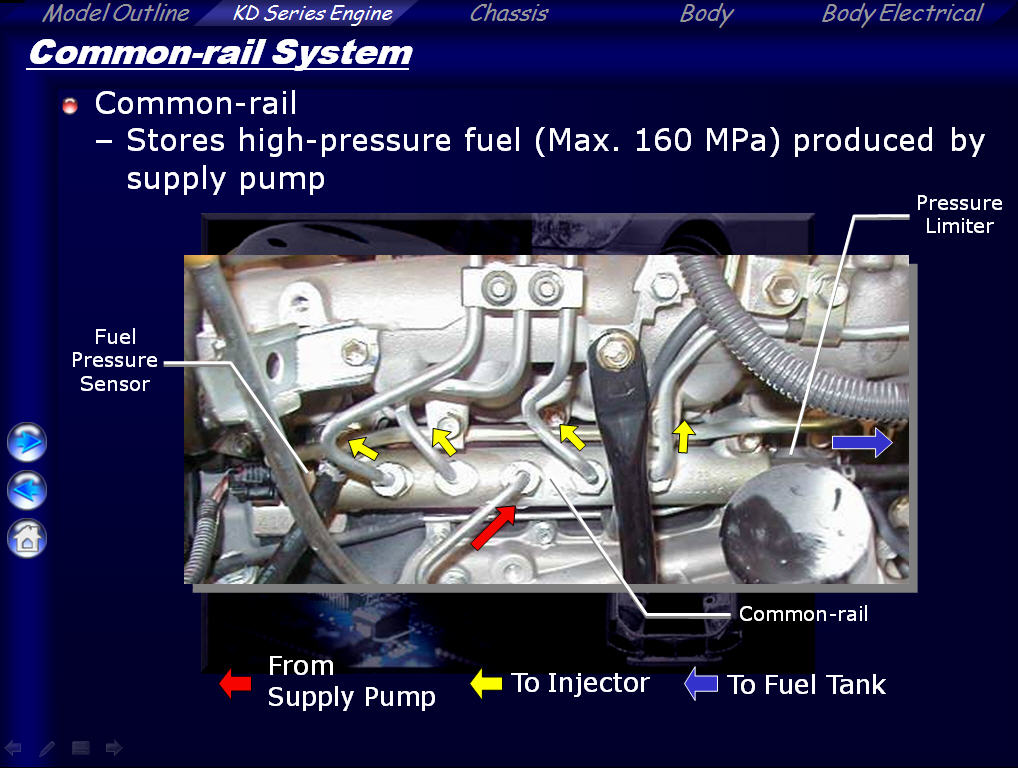 Model Outline KD Series Engine Chassis Body Body Electrical

Common-rail System

Common-rail
– Stores high-pressure fuel (Max. 160 MPa) produced by supply pump

Pressure Limiter

Fuel Pressure Sensor

Common-rail

From Supply Pump

To Injector

To Fuel Tank