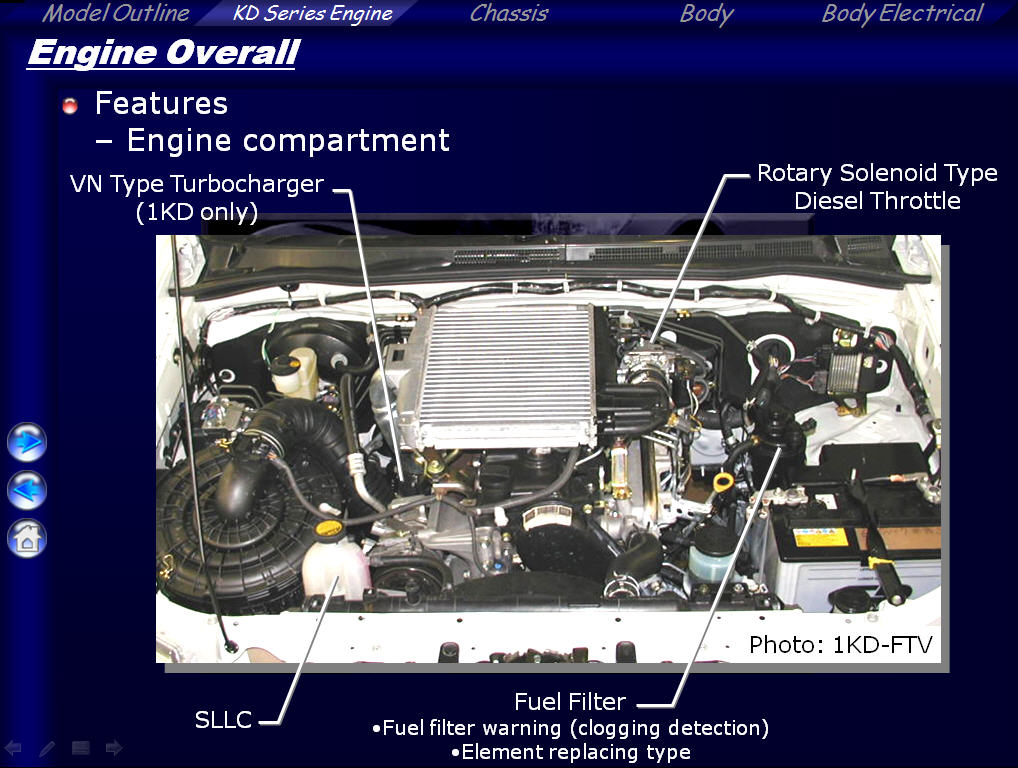 Model Outline KD Series Engine Chassis Body Body Electrical

Engine Overall

Features
– Engine compartment

VN Type Turbocharger (1KD only)

Rotary Solenoid Type Diesel Throttle

Photo: 1KD-FTV

SLLC

Fuel Filter
•Fuel filter warning (clogging detection)
•Element replacing type