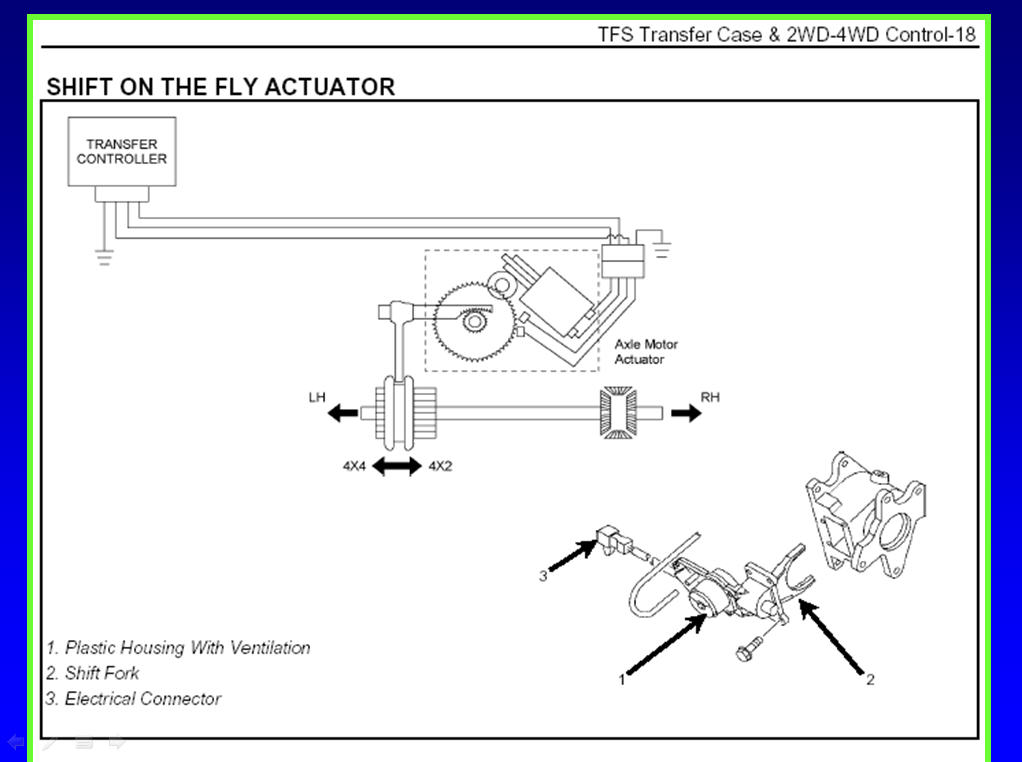 TFS Transfer Case & 2WD-4WD Control-18

SHIFT ON THE FLY ACTUATOR

TRANSFER CONTROLLER

Axle Motor Actuator

LH

RH

4X4

4X2

3

1

2

1. Plastic Housing With Ventilation
2. Shift Fork
3. Electrical Connector