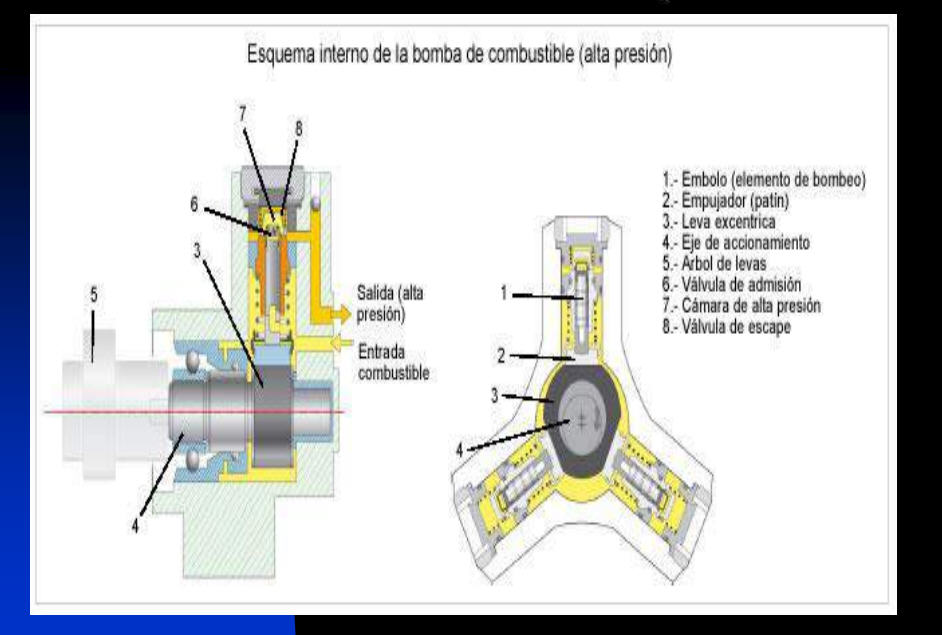 Esquema interno de la bomba de combustible (alta presión)

7
8
6
3
5
4
Salida (alta presión)
Entrada combustible

1
2
3
4

1.- Embolo (elemento de bombeo)
2.- Empujador (patín)
3.- Leva excentrica
4.- Eje de accionamiento
5.- Arbol de levas
6.- Válvula de admisión
7.- Cámara de alta presión
8.- Válvula de escape