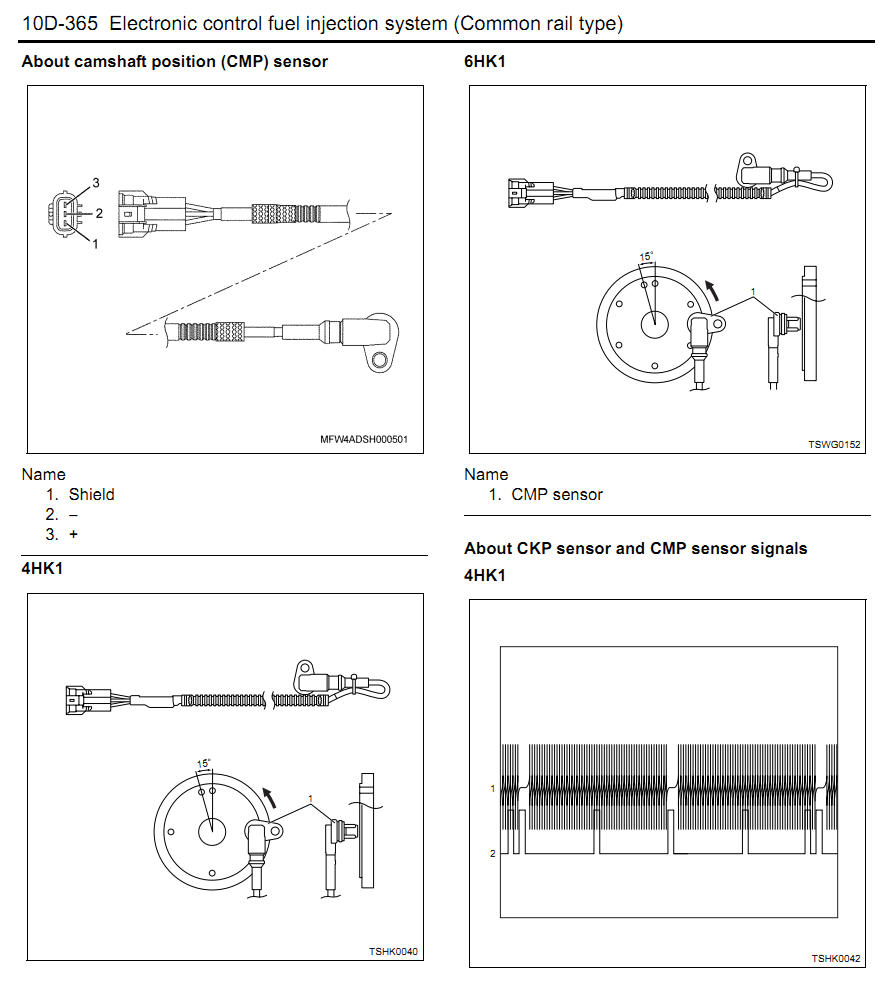 10D-365 Electronic control fuel injection system (Common rail type)

About camshaft position (CMP) sensor

3
2
1

MFW4ADSH000501

Name
1. Shield
2. –
3. +

4HK1

15°
1

TSHK0040

6HK1

15°
1

TSWG0152

Name
1. CMP sensor

About CKP sensor and CMP sensor signals

4HK1

1
2

TSHK0042