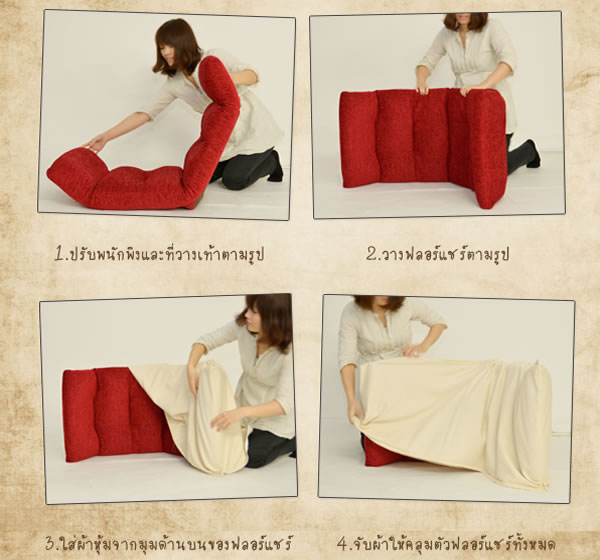 1.ปรับพนักพิงและที่วางเท้าตามรูป

2.วางฟลอร์แชร์ตามรูป

3.ใส่ผ้าหุ้มจากมุมด้านบนของฟลอร์แชร์

4.จับผ้าให้คลุมตัวฟลอร์แชร์ทั้งหมด