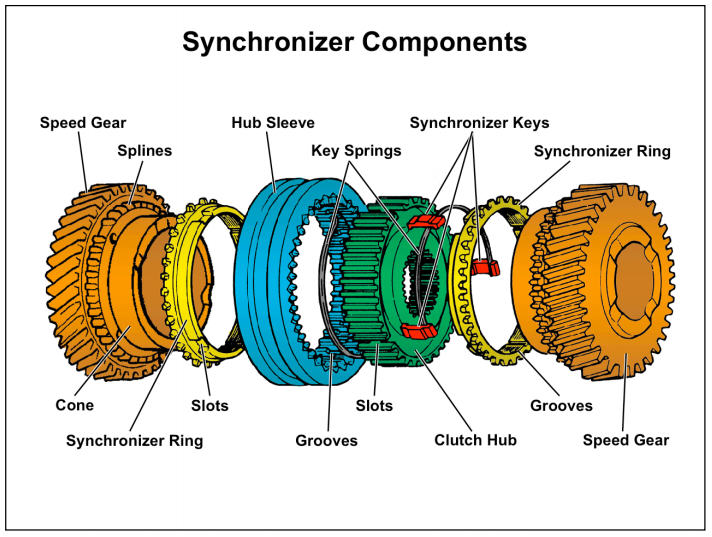 Synchronizer Components

Speed Gear
Splines
Hub Sleeve
Key Springs
Synchronizer Keys
Synchronizer Ring

Cone
Synchronizer Ring
Slots
Grooves
Slots
Clutch Hub
Grooves
Speed Gear