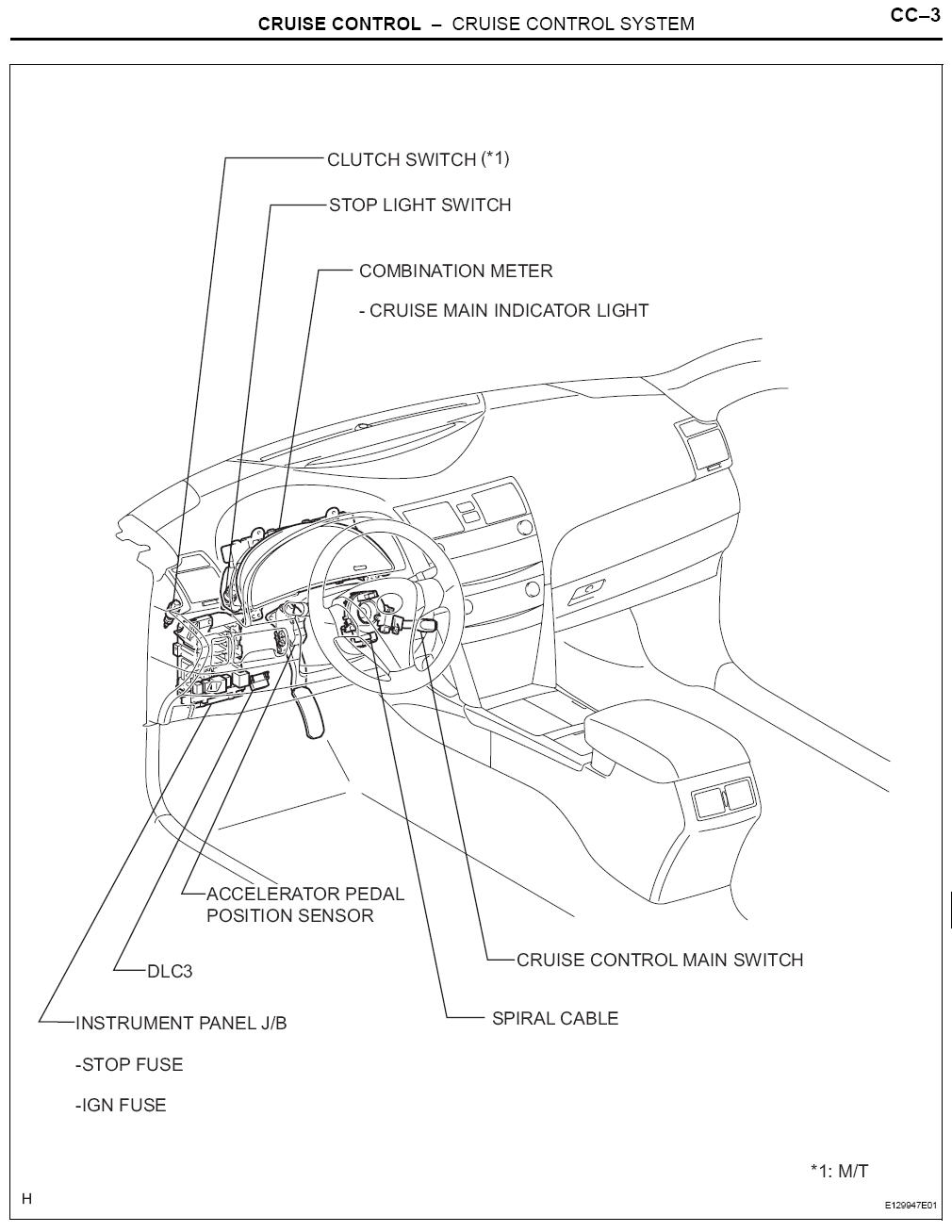 CRUISE CONTROL – CRUISE CONTROL SYSTEM

CC–3

CLUTCH SWITCH (*1)

STOP LIGHT SWITCH

COMBINATION METER

- CRUISE MAIN INDICATOR LIGHT

ACCELERATOR PEDAL POSITION SENSOR

DLC3

INSTRUMENT PANEL J/B

-STOP FUSE

-IGN FUSE

CRUISE CONTROL MAIN SWITCH

SPIRAL CABLE

*1: M/T

H

E129947E01