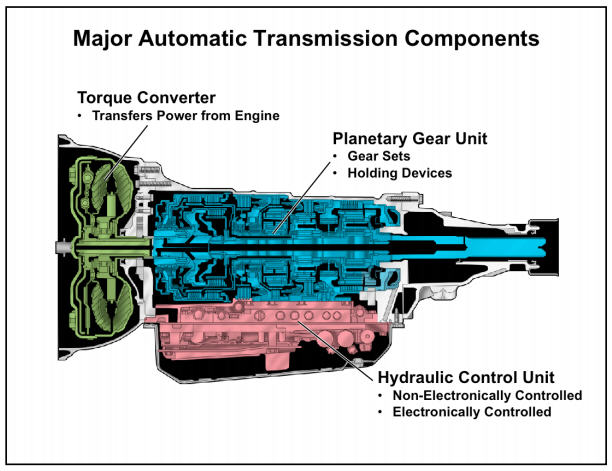 Major Automatic Transmission Components

Torque Converter
• Transfers Power from Engine

Planetary Gear Unit
• Gear Sets
• Holding Devices

Hydraulic Control Unit
• Non-Electronically Controlled
• Electronically Controlled