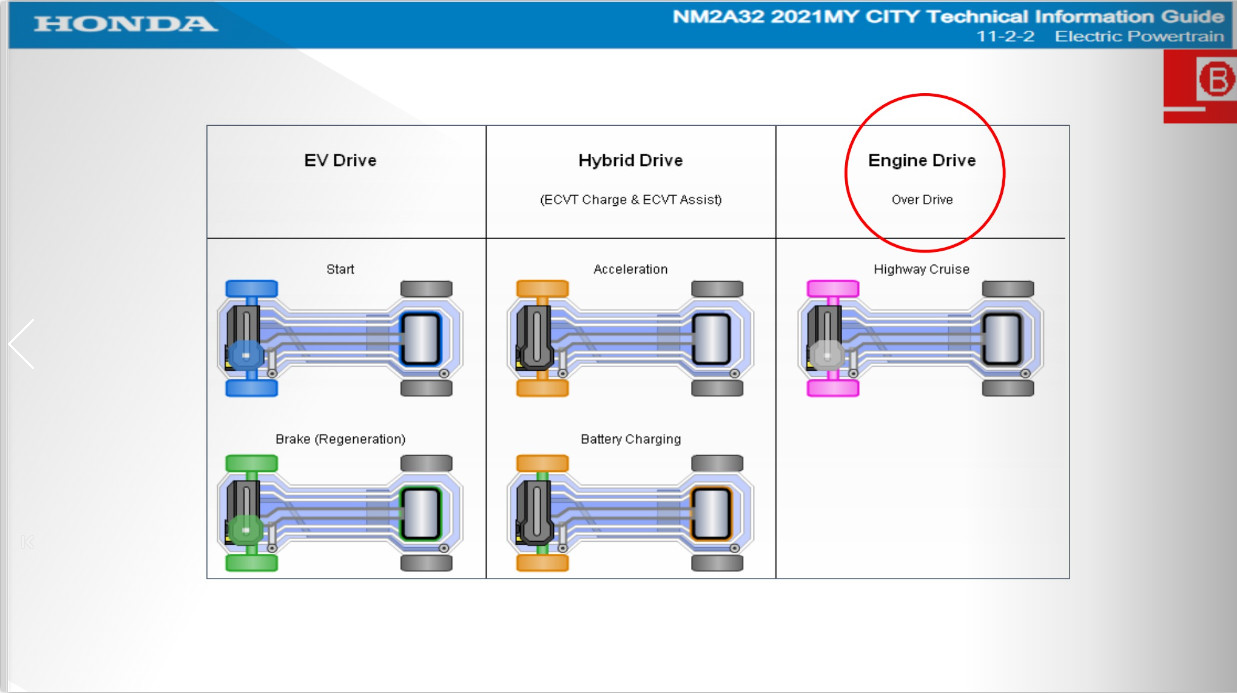 HONDA

NM2A32 2021MY CITY Technical Information Guide
11-2-2 Electric Powertrain

B

| EV Drive | Hybrid Drive (ECVT Charge & ECVT Assist) | Engine Drive Over Drive |
|---|---|---|
| Start | Acceleration | Highway Cruise |
| Brake (Regeneration) | Battery Charging | |