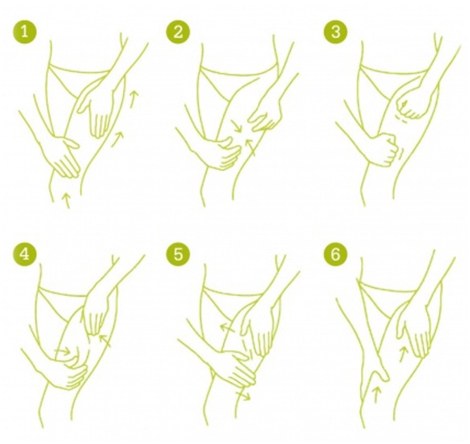 1

2

3

4

5

6