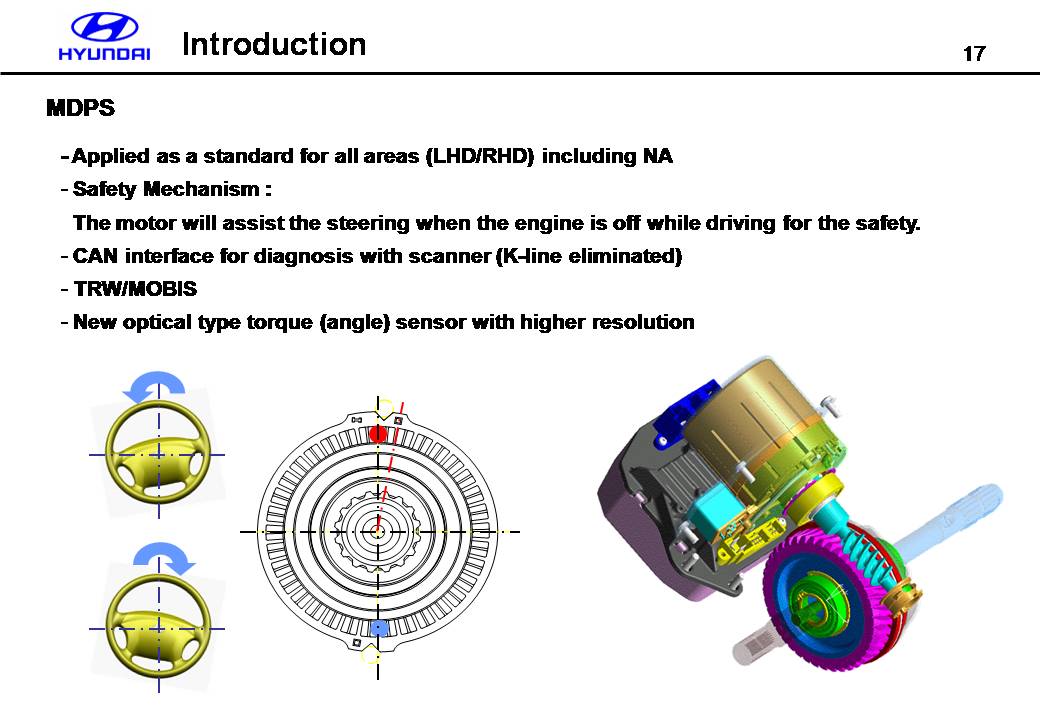 HYUNDAI

Introduction

17

MDPS

- Applied as a standard for all areas (LHD/RHD) including NA

- Safety Mechanism :
The motor will assist the steering when the engine is off while driving for the safety.

- CAN interface for diagnosis with scanner (K-line eliminated)

- TRW/MOBIS

- New optical type torque (angle) sensor with higher resolution