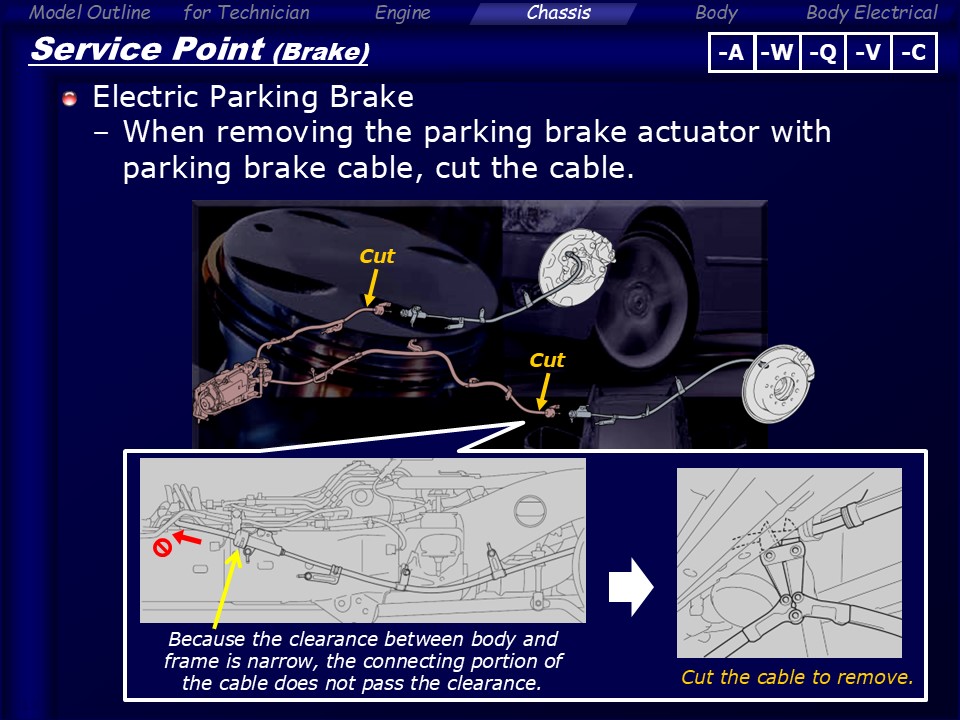 Model Outline for Technician Engine Chassis Body Body Electrical

Service Point (Brake)

-A -W -Q -V -C

Electric Parking Brake
– When removing the parking brake actuator with parking brake cable, cut the cable.

Cut

Cut

Because the clearance between body and frame is narrow, the connecting portion of the cable does not pass the clearance.

Cut the cable to remove.