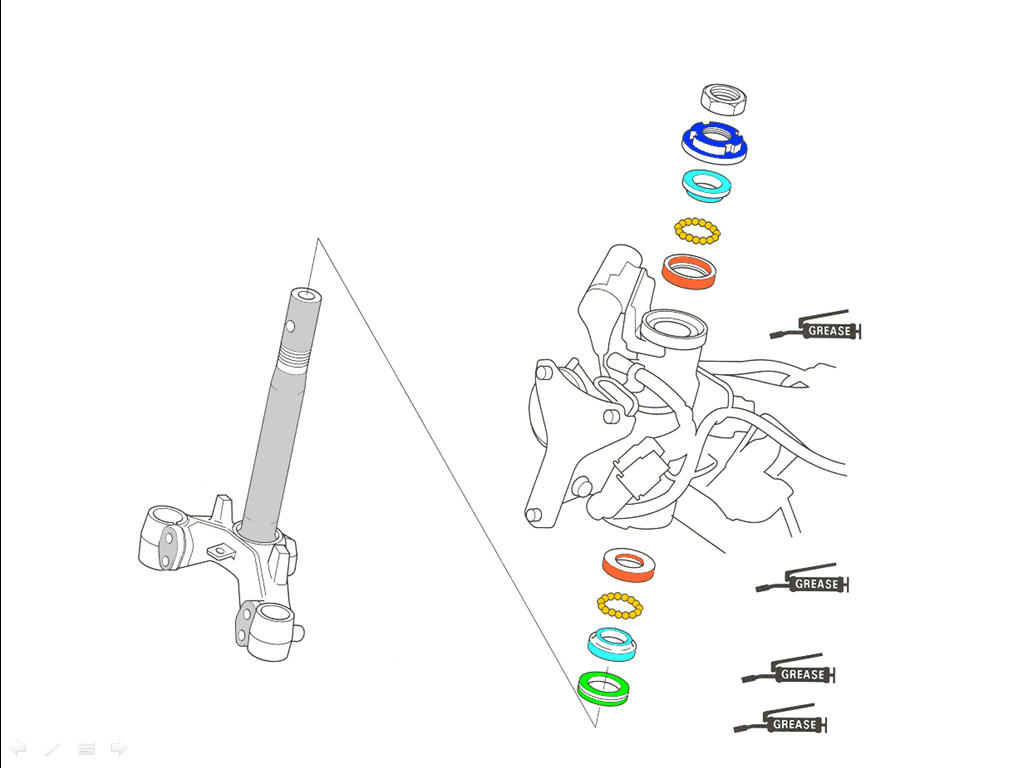 GREASE

GREASE

GREASE

GREASE