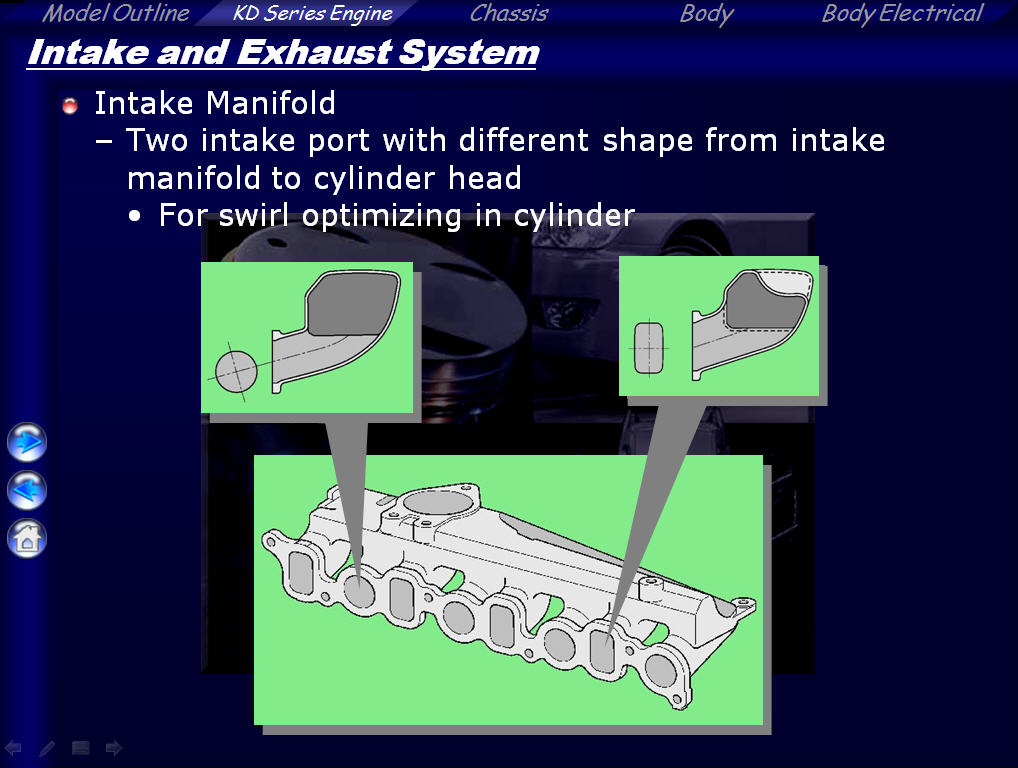 Model Outline KD Series Engine Chassis Body Body Electrical

Intake and Exhaust System

Intake Manifold
– Two intake port with different shape from intake manifold to cylinder head
• For swirl optimizing in cylinder