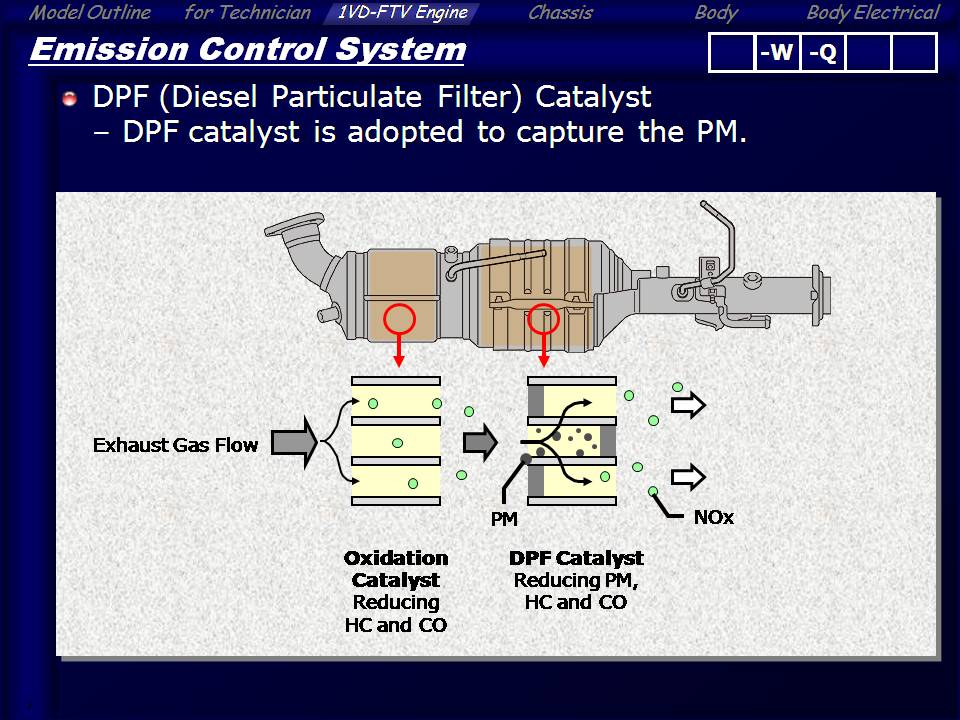 Model Outline for Technician 1VD-FTV Engine Chassis Body Body Electrical

Emission Control System

-W -Q

DPF (Diesel Particulate Filter) Catalyst
– DPF catalyst is adopted to capture the PM.

Exhaust Gas Flow

PM

NOx

Oxidation Catalyst
Reducing HC and CO

DPF Catalyst
Reducing PM, HC and CO