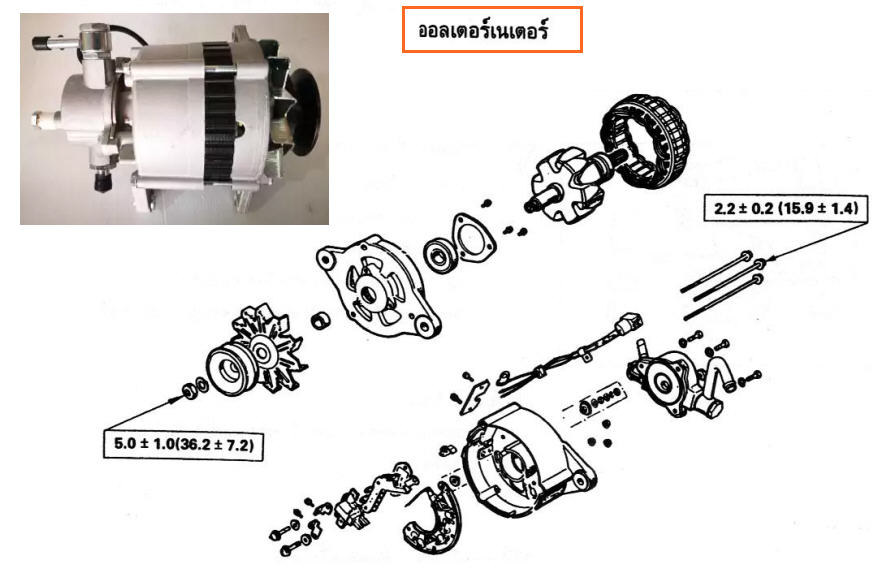 ออลเตอร์เนเตอร์

2.2 ± 0.2 (15.9 ± 1.4)

5.0 ± 1.0(36.2 ± 7.2)