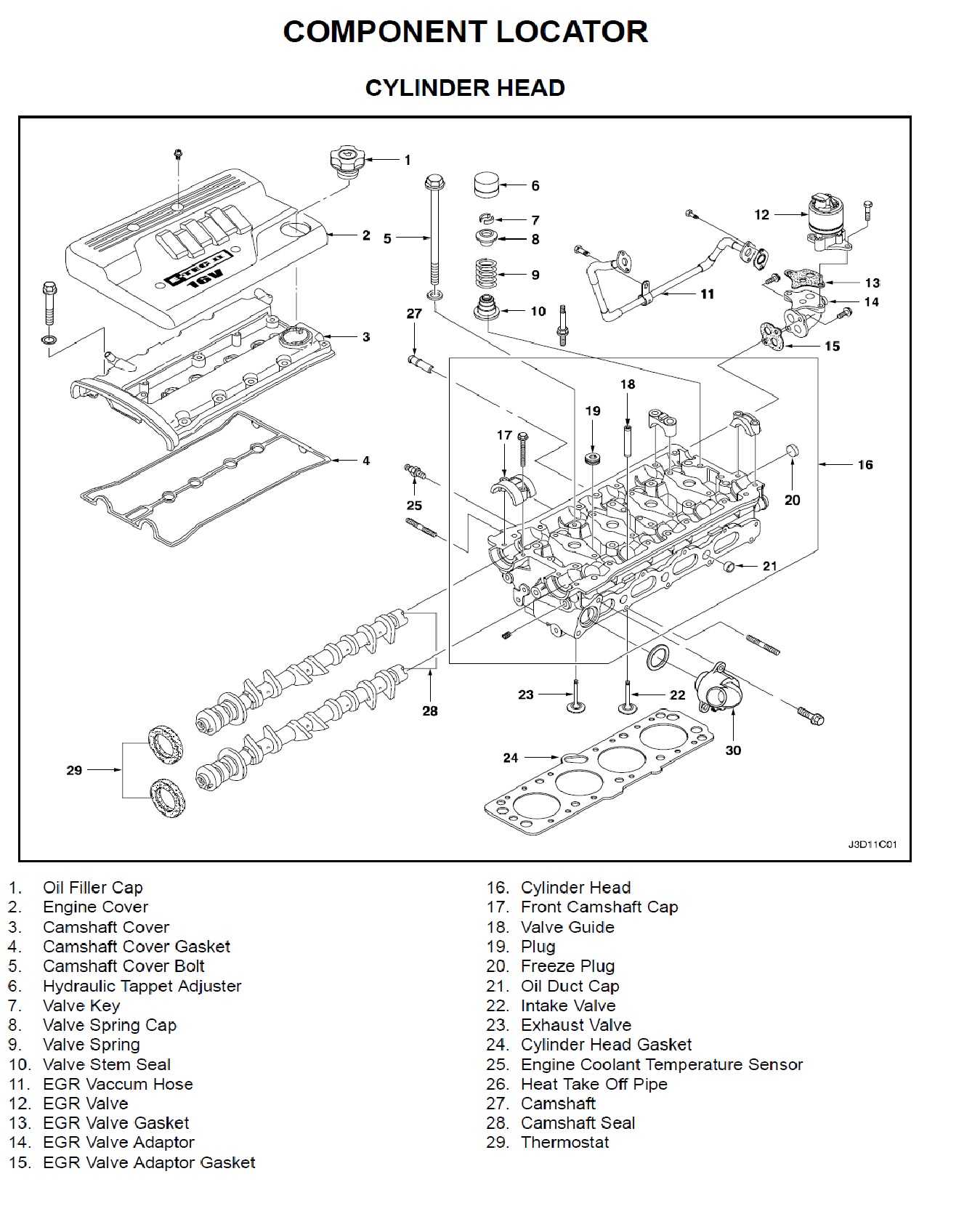 COMPONENT LOCATOR

CYLINDER HEAD

1
2
3
4
5
6
7
8
9
10
11
12
13
14
15
16
17
18
19
20
21
22
23
24
25
27
28
29
30
E-TEC II 16V
J3D11C01

1. Oil Filler Cap
2. Engine Cover
3. Camshaft Cover
4. Camshaft Cover Gasket
5. Camshaft Cover Bolt
6. Hydraulic Tappet Adjuster
7. Valve Key
8. Valve Spring Cap
9. Valve Spring
10. Valve Stem Seal
11. EGR Vaccum Hose
12. EGR Valve
13. EGR Valve Gasket
14. EGR Valve Adaptor
15. EGR Valve Adaptor Gasket

16. Cylinder Head
17. Front Camshaft Cap
18. Valve Guide
19. Plug
20. Freeze Plug
21. Oil Duct Cap
22. Intake Valve
23. Exhaust Valve
24. Cylinder Head Gasket
25. Engine Coolant Temperature Sensor
26. Heat Take Off Pipe
27. Camshaft
28. Camshaft Seal
29. Thermostat